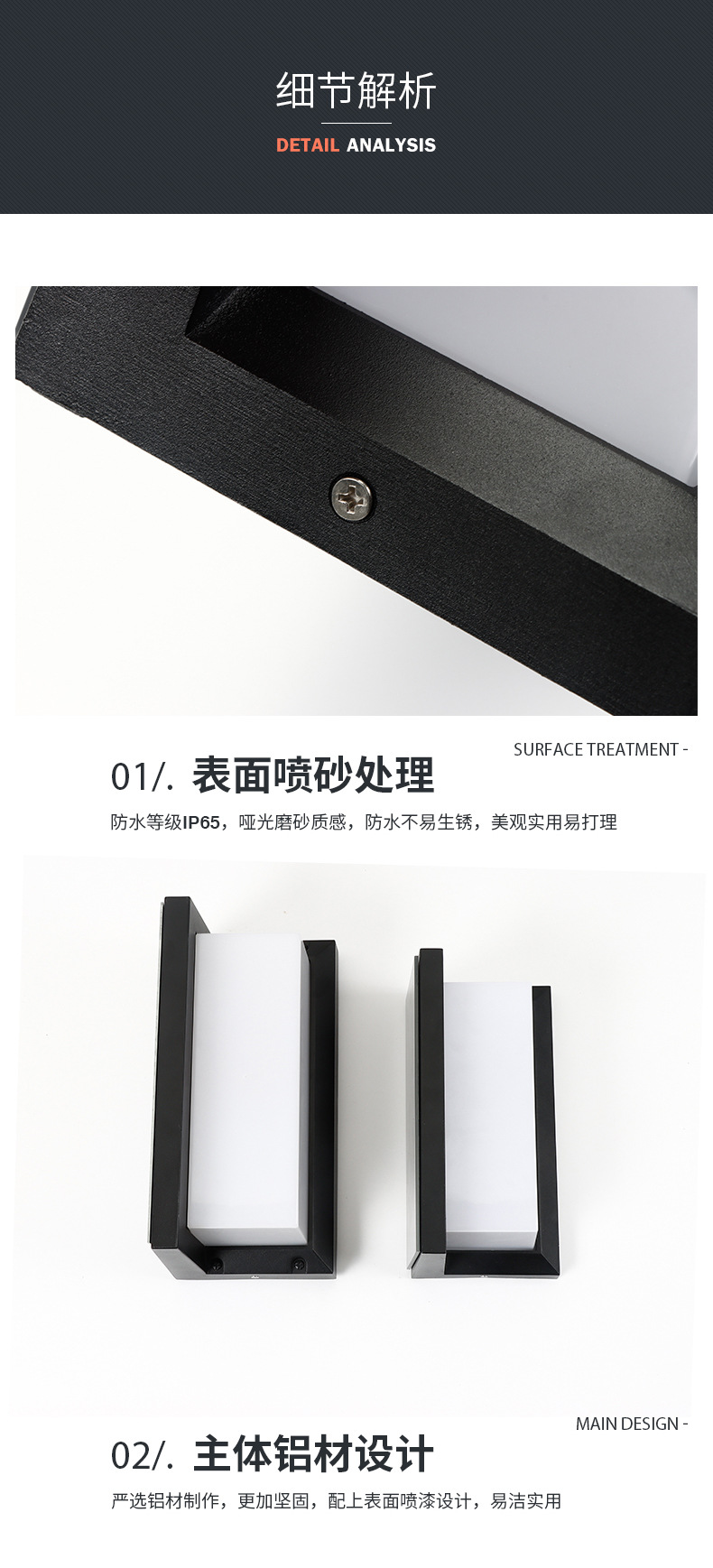 细节解析

DETAIL ANALYSIS

SURFACE TREATMENT -

01/. 表面喷砂处理

防水等级IP65，哑光磨砂质感，防水不易生锈，美观实用易打理

MAIN DESIGN -

02/. 主体铝材设计

严选铝材制作，更加坚固，配上表面喷漆设计，易洁实用