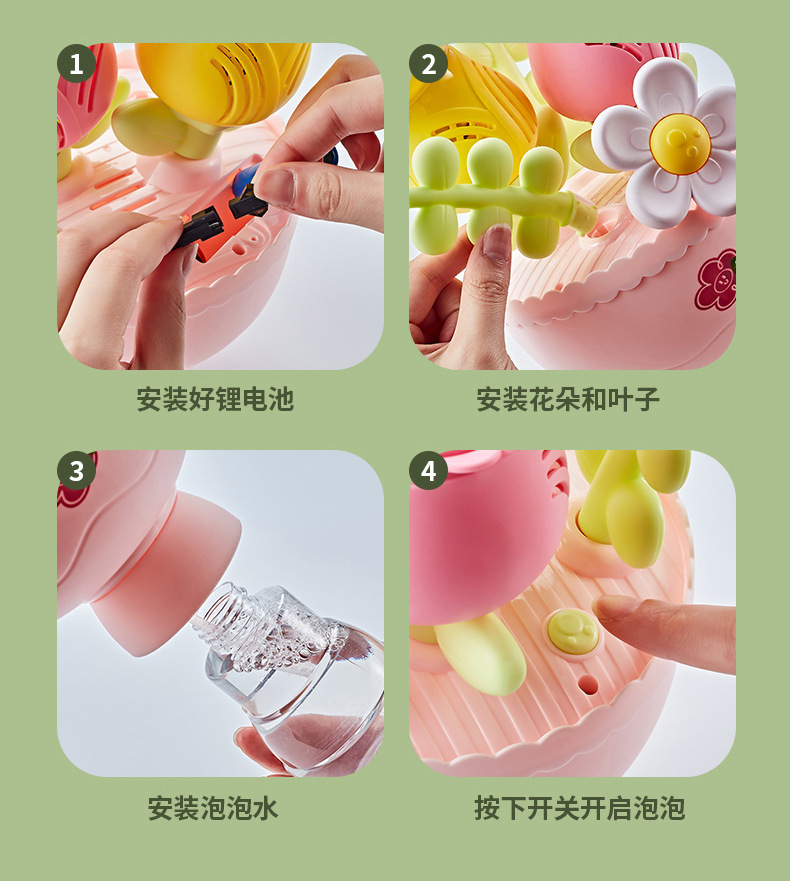 1

安装好锂电池

2

安装花朵和叶子

3

安装泡泡水

4

按下开关开启泡泡