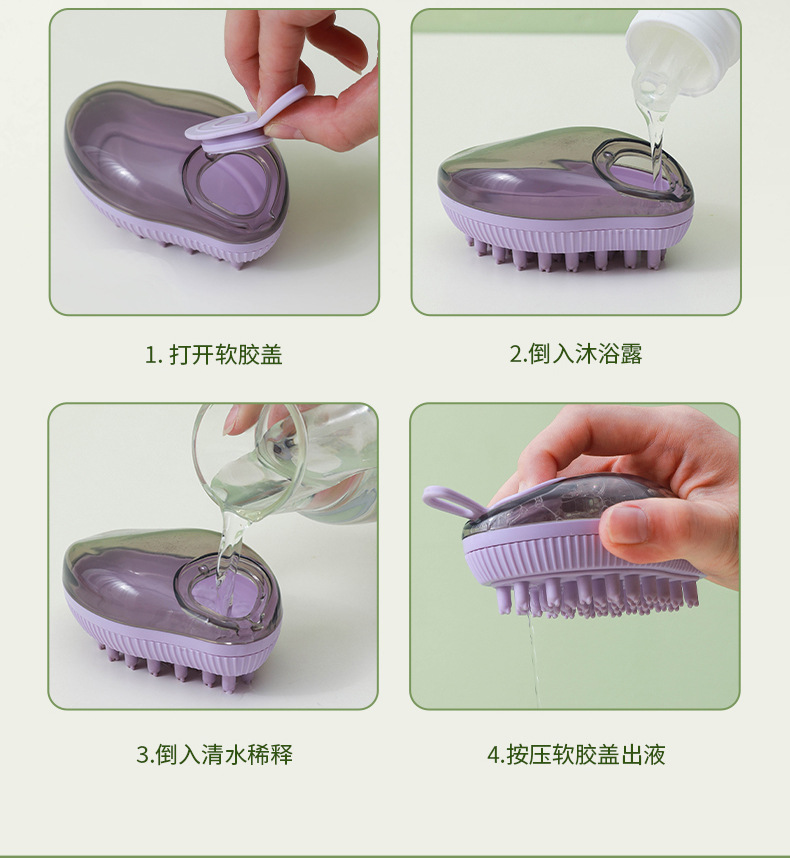 1. 打开软胶盖

2.倒入沐浴露

3.倒入清水稀释

4.按压软胶盖出液