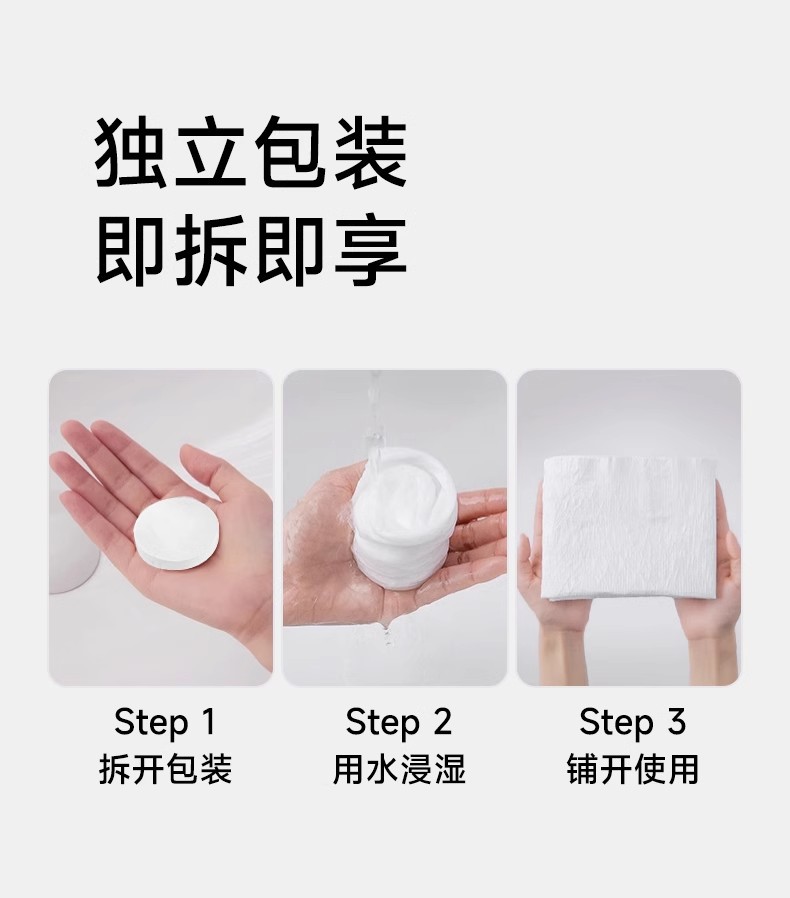 独立包装
即拆即享

Step 1
拆开包装

Step 2
用水浸湿

Step 3
铺开使用