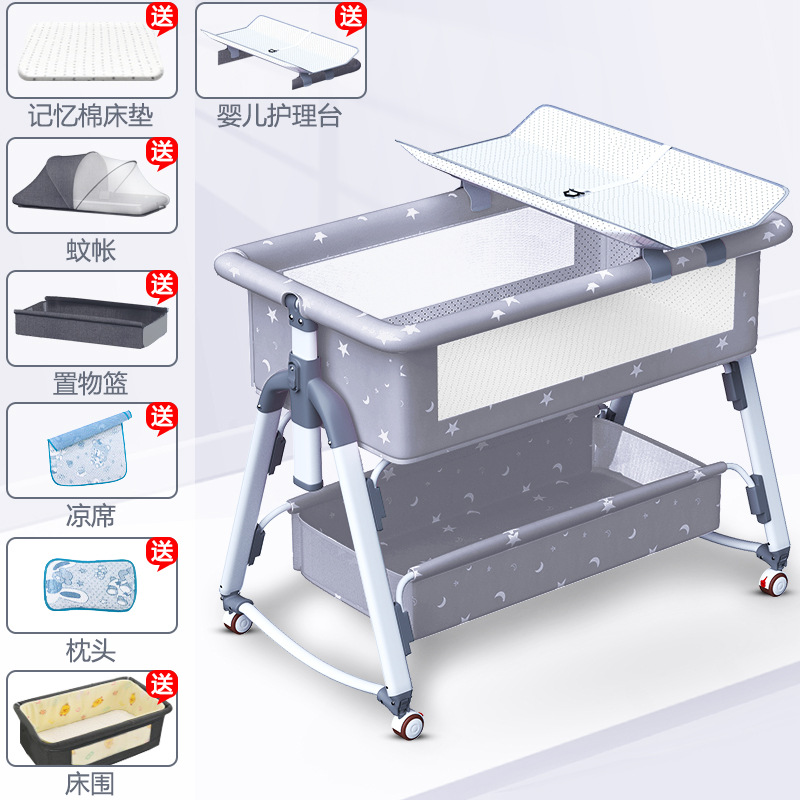 送
记忆棉床垫

送
婴儿护理台

送
蚊帐

送
置物篮

送
凉席

送
枕头

送
床围