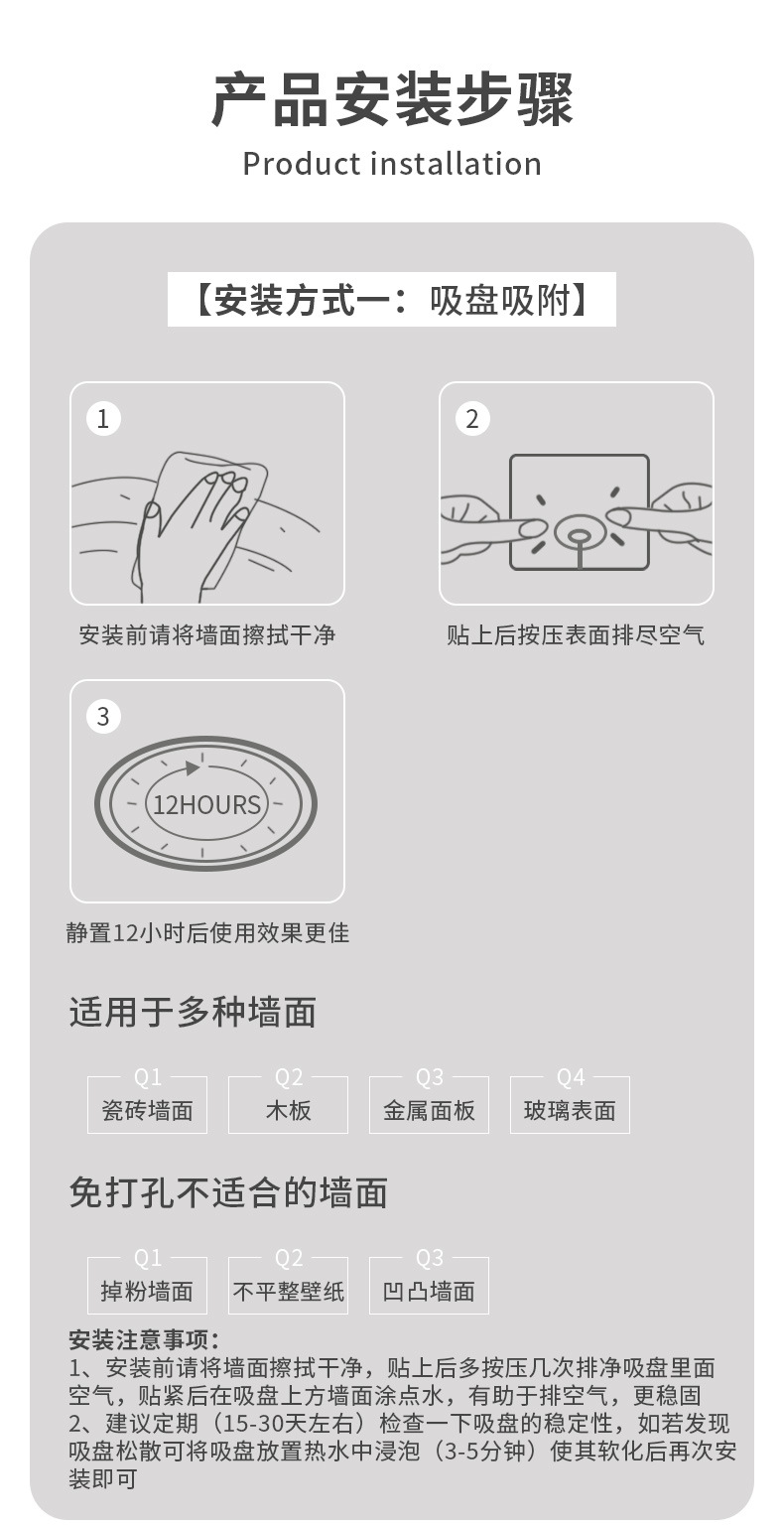 产品安装步骤
Product installation

【安装方式一：吸盘吸附】

1
安装前请将墙面擦拭干净

2
贴上后按压表面排尽空气

3
12HOURS
静置12小时后使用效果更佳

适用于多种墙面

Q1 瓷砖墙面
Q2 木板
Q3 金属面板
Q4 玻璃表面

免打孔不适合的墙面

Q1 掉粉墙面
Q2 不平整壁纸
Q3 凹凸墙面

安装注意事项：
1、安装前请将墙面擦拭干净，贴上后多按压几次排净吸盘里面空气，贴紧后在吸盘上方墙面涂点水，有助于排空气，更稳固
2、建议定期（15-30天左右）检查一下吸盘的稳定性，如若发现吸盘松散可将吸盘放置热水中浸泡（3-5分钟）使其软化后再次安装即可