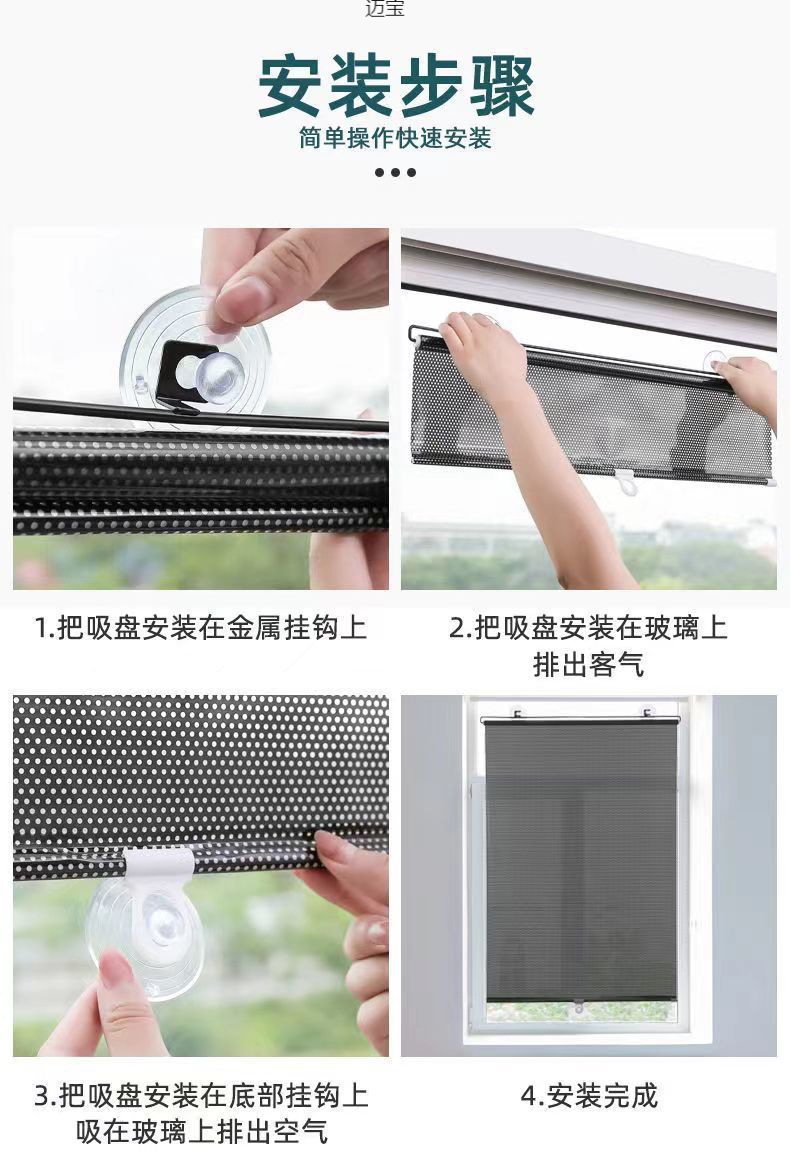 迈宝

安装步骤

简单操作快速安装

1.把吸盘安装在金属挂钩上

2.把吸盘安装在玻璃上排出客气

3.把吸盘安装在底部挂钩上吸在玻璃上排出空气

4.安装完成