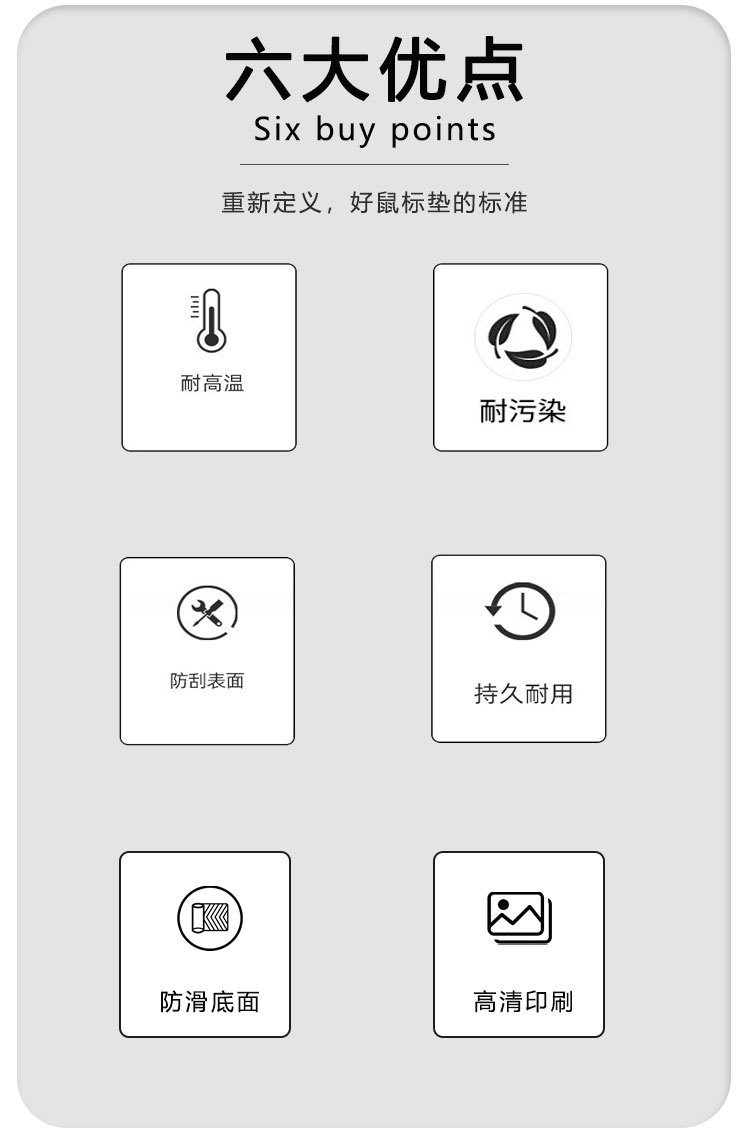 六大优点
Six buy points

重新定义，好鼠标垫的标准

耐高温

耐污染

防刮表面

持久耐用

防滑底面

高清印刷