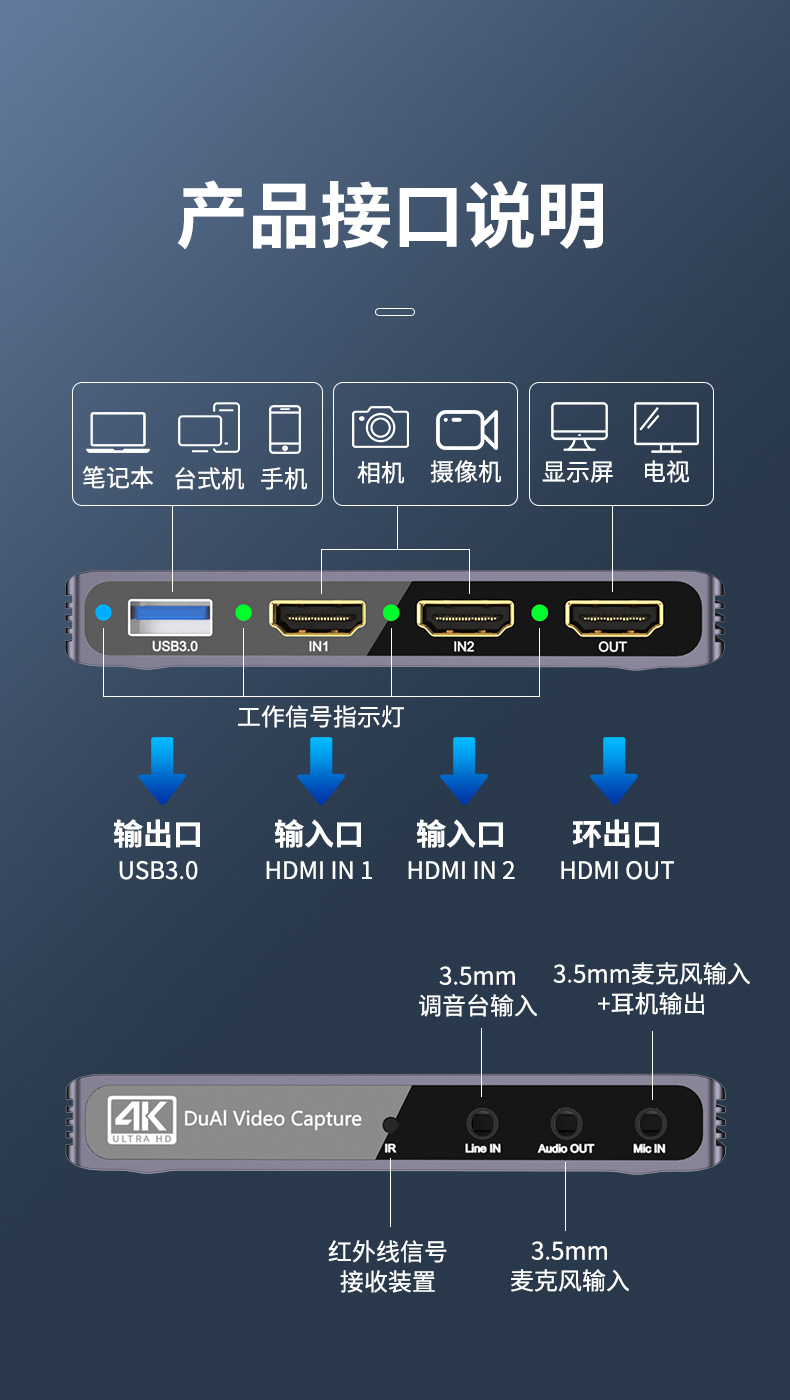 产品接口说明

笔记本 台式机 手机
相机 摄像机
显示屏 电视

USB3.0 IN1 IN2 OUT

工作信号指示灯

输出口
USB3.0

输入口
HDMI IN 1

输入口
HDMI IN 2

环出口
HDMI OUT

3.5mm
调音台输入

3.5mm麦克风输入
+耳机输出

4K
ULTRA HD
DuAl Video Capture
IR
Line IN
Audio OUT
Mic IN

红外线信号
接收装置

3.5mm
麦克风输入