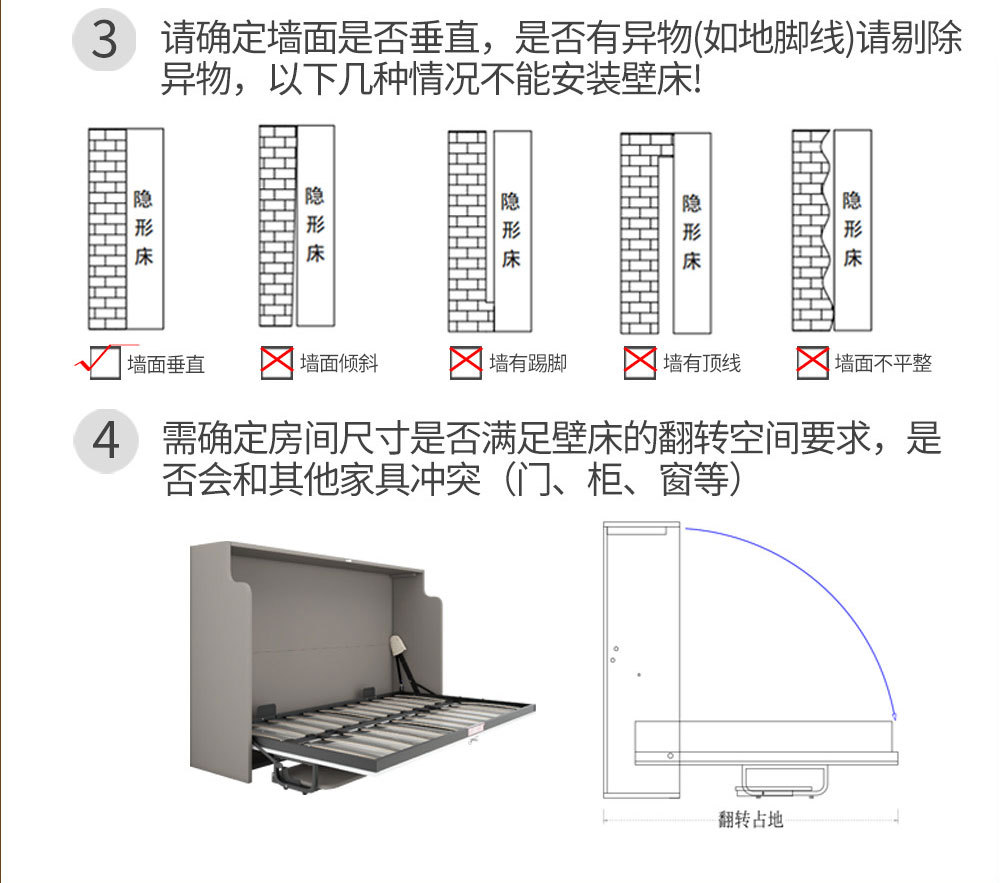 3 请确定墙面是否垂直，是否有异物(如地脚线)请剔除异物，以下几种情况不能安装壁床!

隐形床

隐形床

隐形床

隐形床

隐形床

墙面垂直

墙面倾斜

墙有踢脚

墙有顶线

墙面不平整

4 需确定房间尺寸是否满足壁床的翻转空间要求，是否会和其他家具冲突（门、柜、窗等）

翻转占地