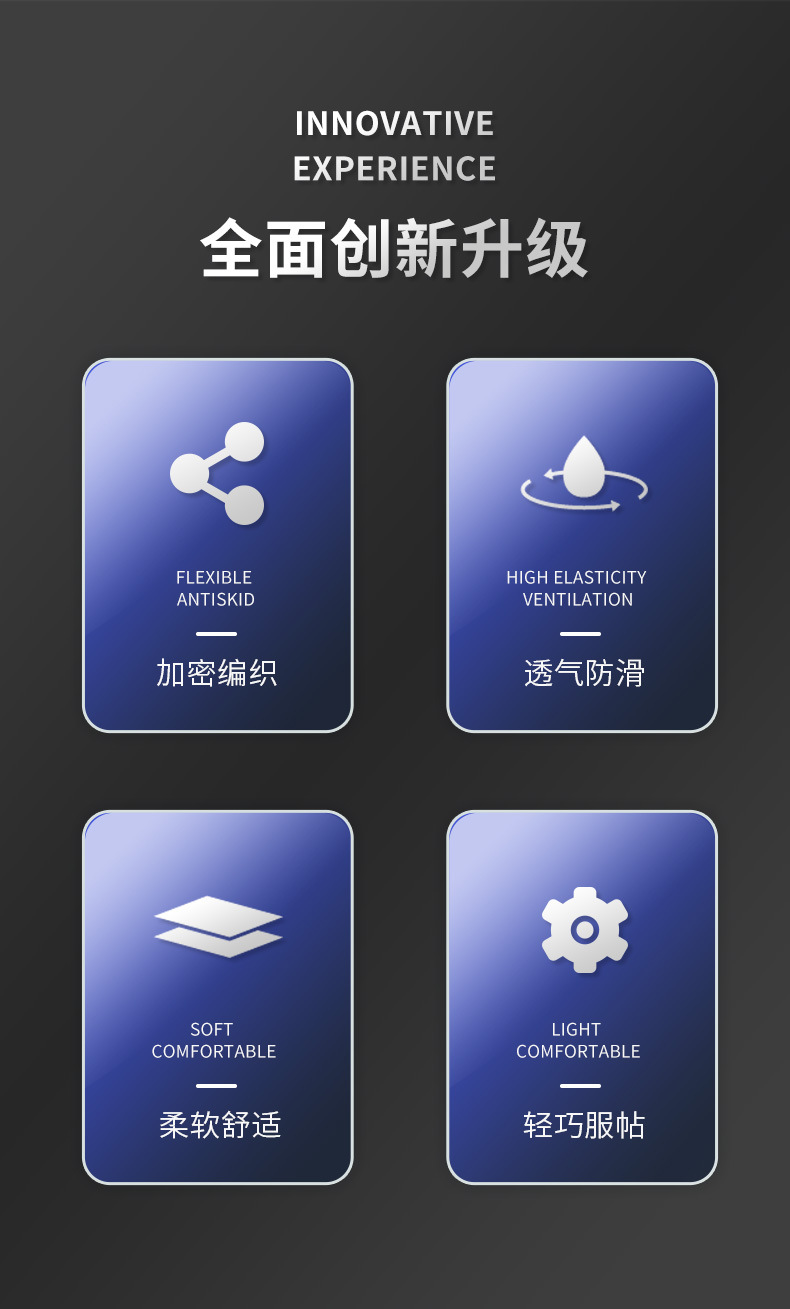 INNOVATIVE
EXPERIENCE

全面创新升级

FLEXIBLE
ANTISKID

加密编织

HIGH ELASTICITY
VENTILATION

透气防滑

SOFT
COMFORTABLE

柔软舒适

LIGHT
COMFORTABLE

轻巧服帖