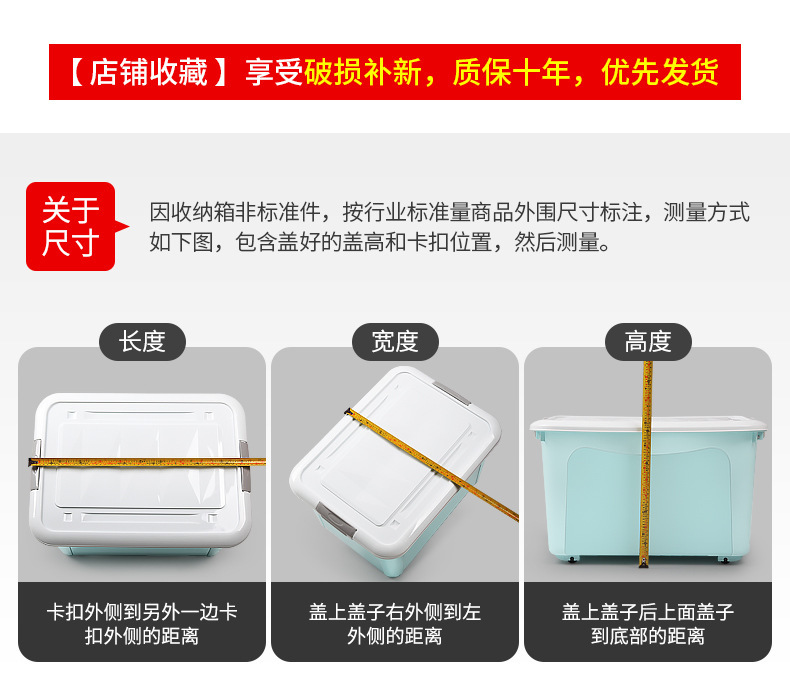 【店铺收藏】享受破损补新，质保十年，优先发货

关于尺寸

因收纳箱非标准件，按行业标准量商品外围尺寸标注，测量方式如下图，包含盖好的盖高和卡扣位置，然后测量。

长度

卡扣外侧到另外一边卡扣外侧的距离

宽度

盖上盖子右外侧到左外侧的距离

高度

盖上盖子后上面盖子到底部的距离