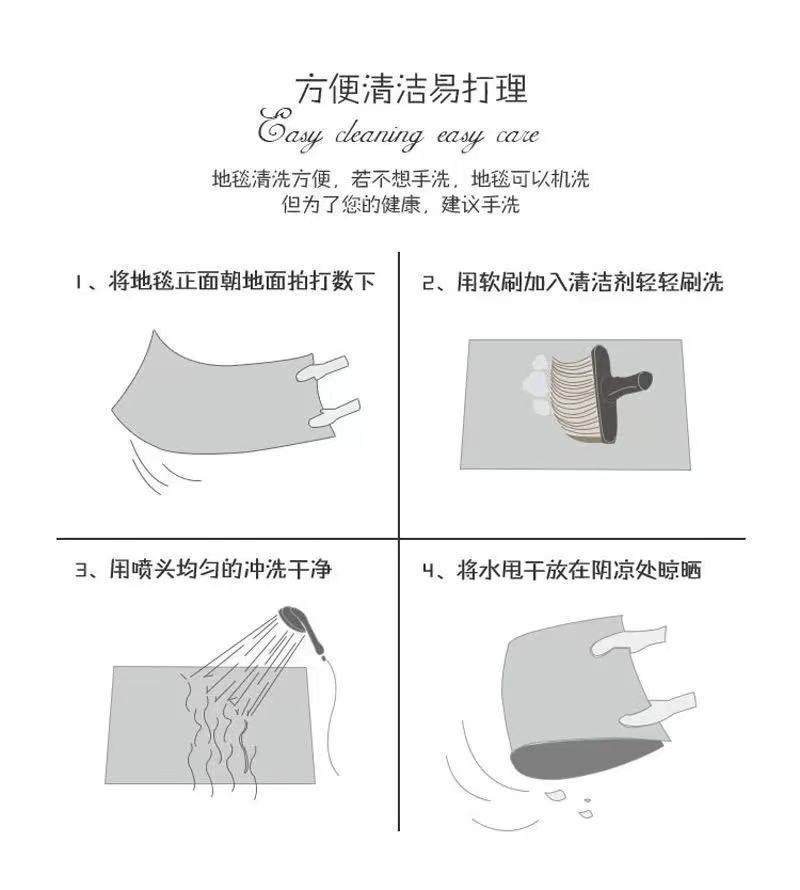 方便清洁易打理
Easy cleaning easy care
地毯清洗方便，若不想手洗，地毯可以机洗
但为了您的健康，建议手洗

1、将地毯正面朝地面拍打数下

2、用软刷加入清洁剂轻轻刷洗

3、用喷头均匀的冲洗干净

4、将水甩干放在阴凉处晾晒