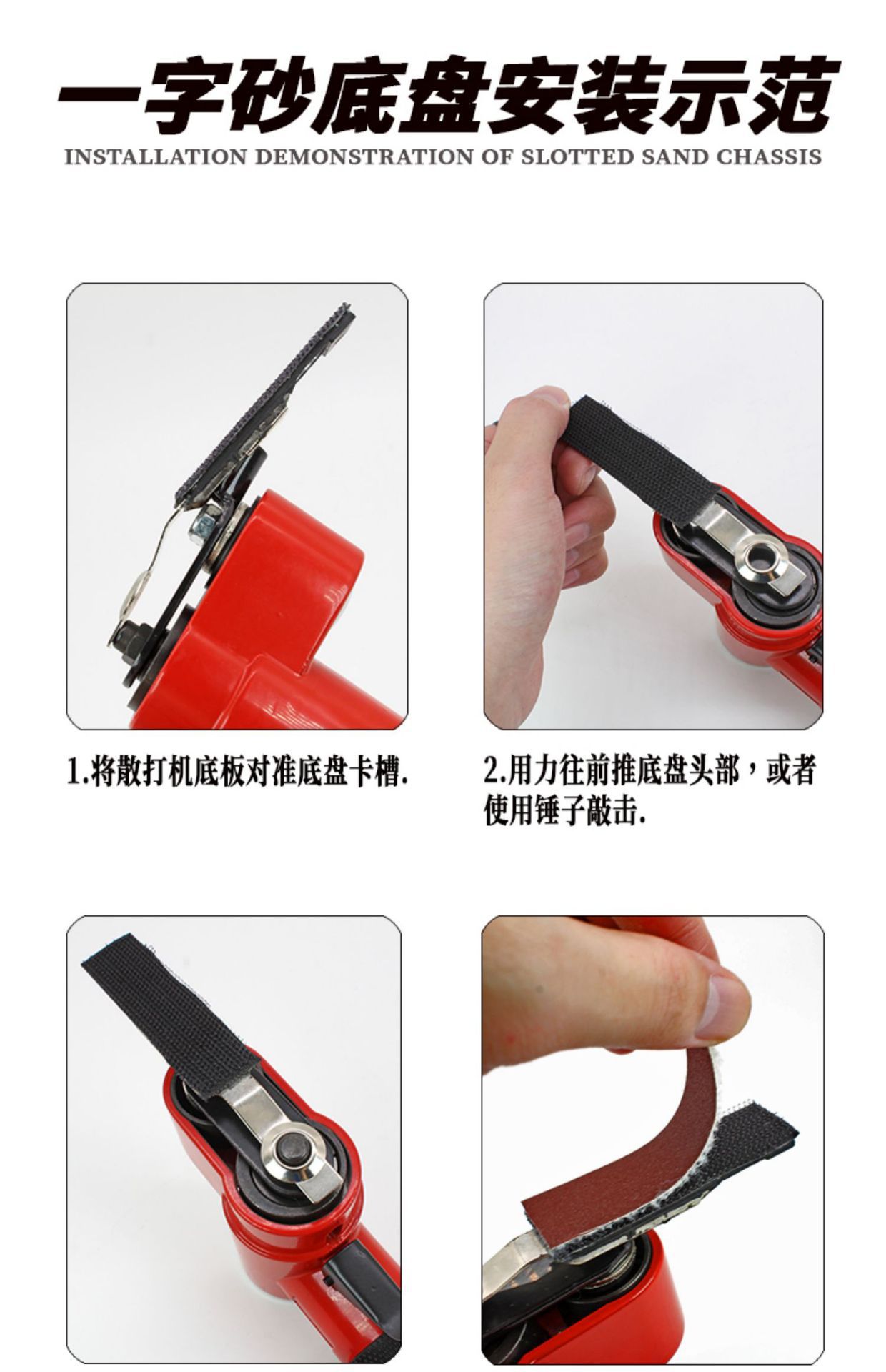 一字砂底盘安装示范

INSTALLATION DEMONSTRATION OF SLOTTED SAND CHASSIS

1.将散打机底板对准底盘卡槽.

2.用力往前推底盘头部，或者使用锤子敲击.