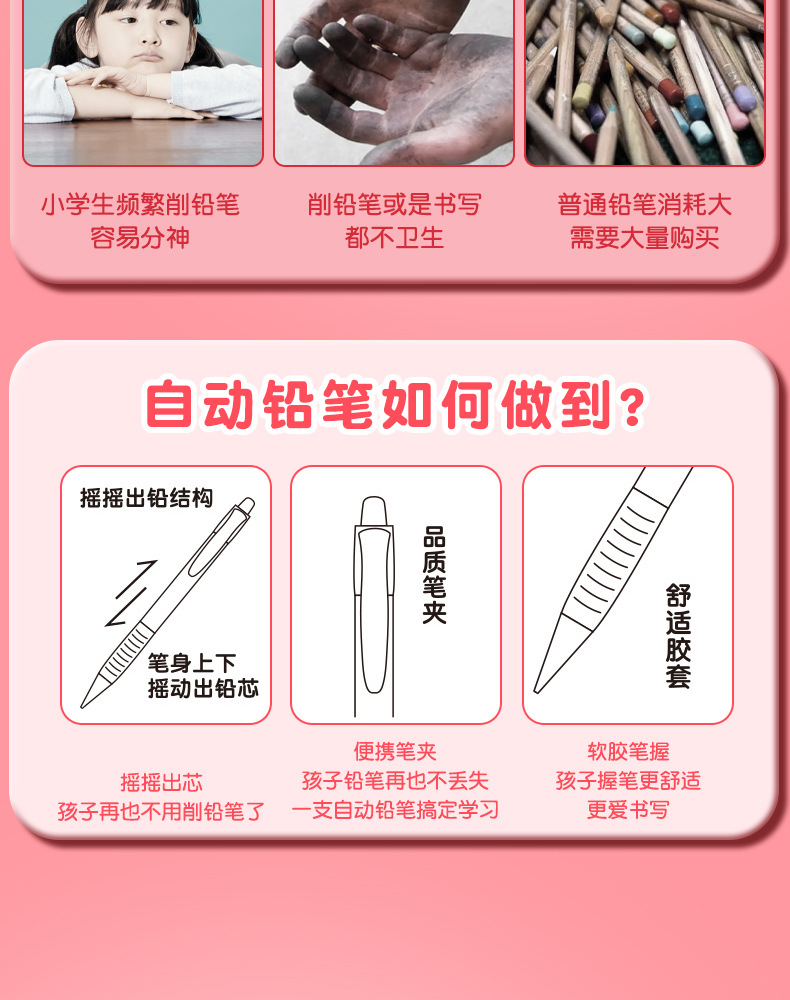 小学生频繁削铅笔
容易分神

削铅笔或是书写
都不卫生

普通铅笔消耗大
需要大量购买

自动铅笔如何做到？

摇摇出铅结构

笔身上下
摇动出铅芯

品质笔夹

舒适胶套

摇摇出芯
孩子再也不用削铅笔了

便携笔夹
孩子铅笔再也不丢失
一支自动铅笔搞定学习

软胶笔握
孩子握笔更舒适
更爱书写