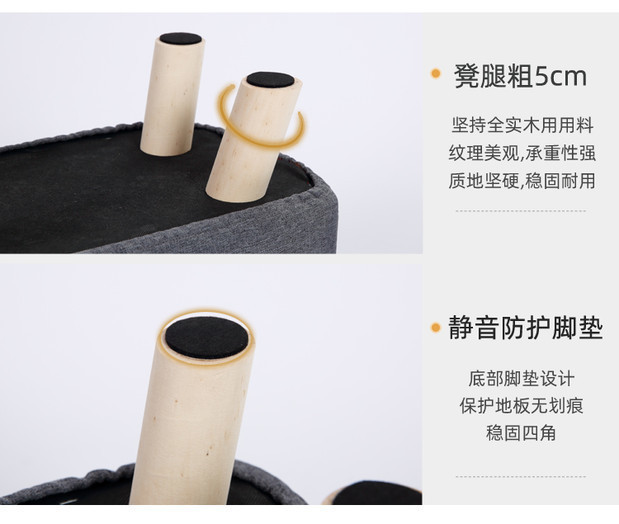 凳腿粗5cm

坚持全实木用用料
纹理美观,承重性强
质地坚硬,稳固耐用

静音防护脚垫

底部脚垫设计
保护地板无划痕
稳固四角