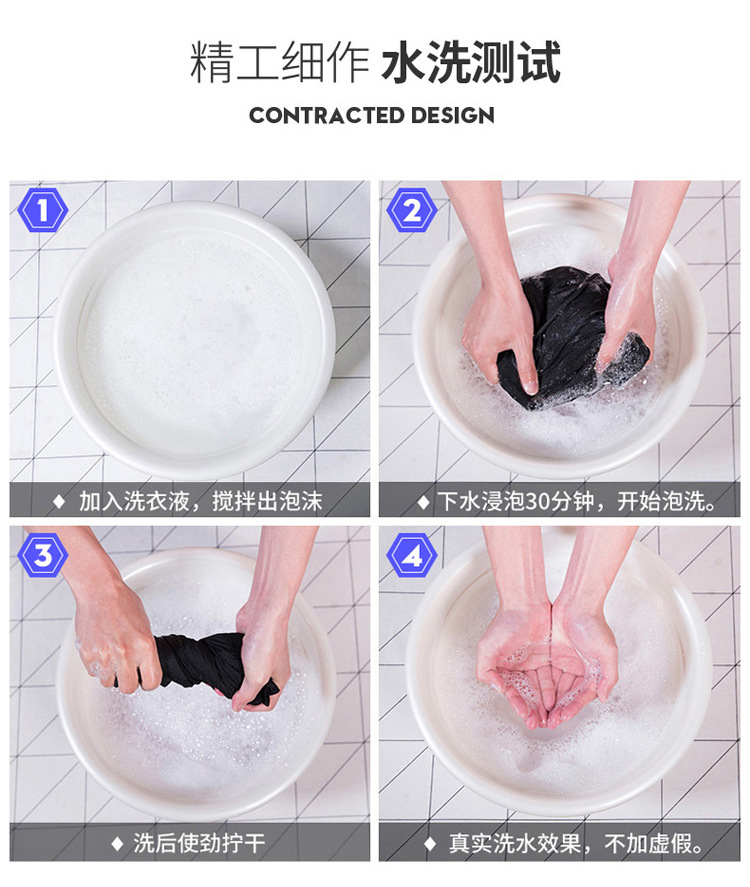 精工细作 水洗测试

CONTRACTED DESIGN

1

◆ 加入洗衣液，搅拌出泡沫

2

◆ 下水浸泡30分钟，开始泡洗。

3

◆ 洗后使劲拧干

4

◆ 真实洗水效果，不加虚假。