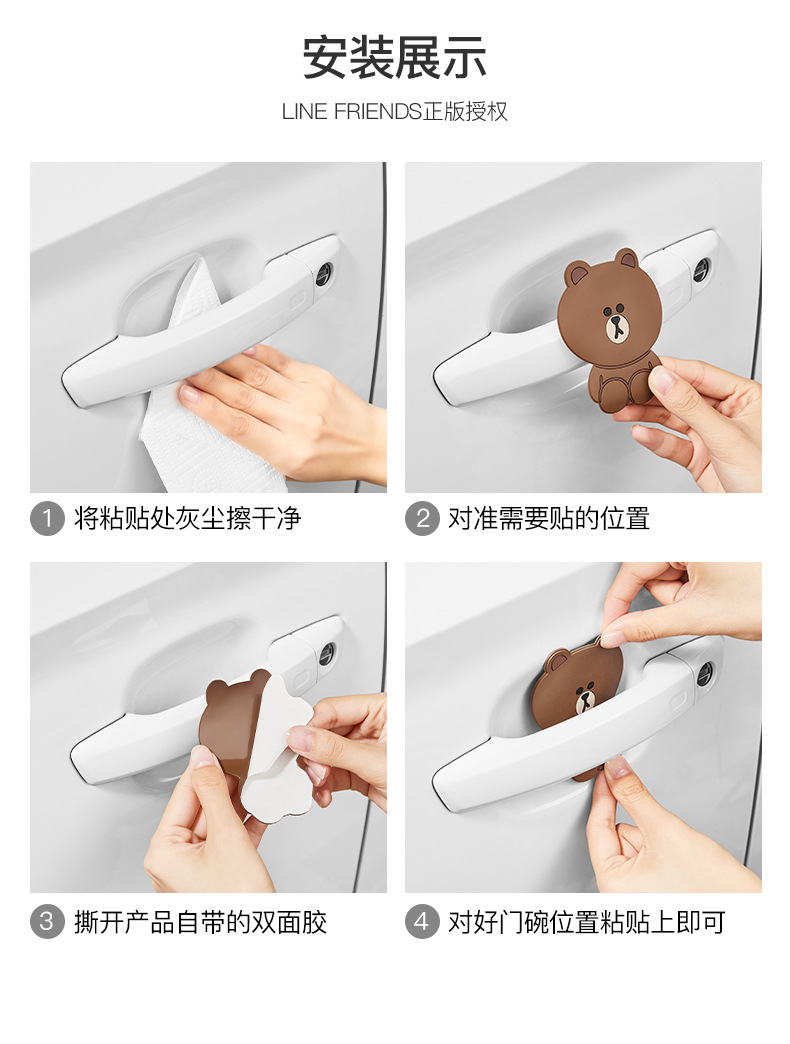 安装展示

LINE FRIENDS正版授权

1 将粘贴处灰尘擦干净

2 对准需要贴的位置

3 撕开产品自带的双面胶

4 对好门碗位置粘贴上即可