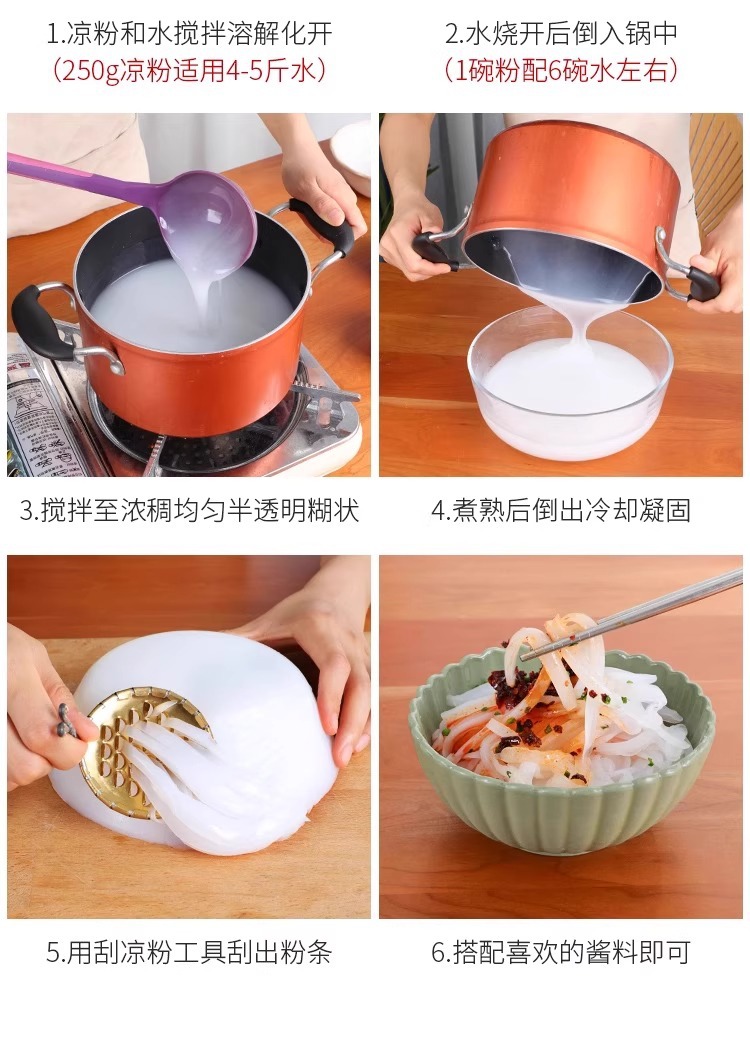 1.凉粉和水搅拌溶解化开
（250g凉粉适用4-5斤水）

2.水烧开后倒入锅中
（1碗粉配6碗水左右）

3.搅拌至浓稠均匀半透明糊状

4.煮熟后倒出冷却凝固

5.用刮凉粉工具刮出粉条

6.搭配喜欢的酱料即可