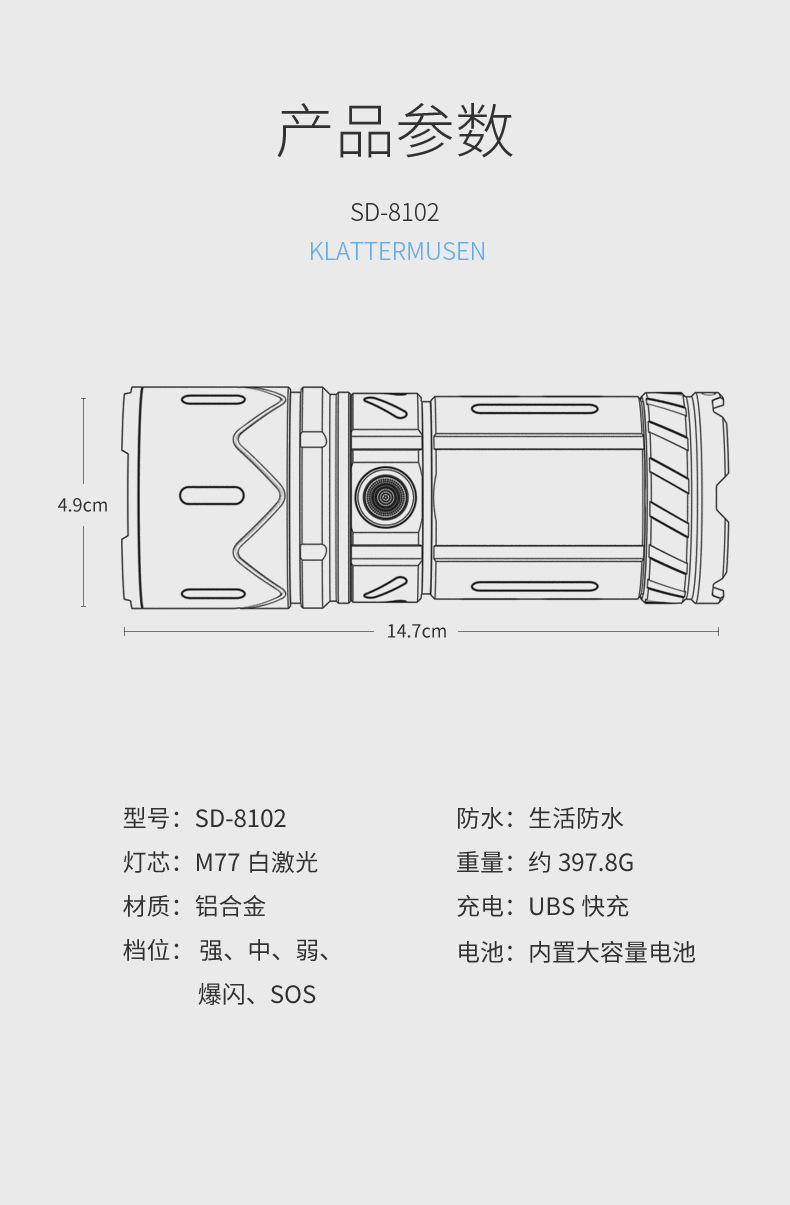 产品参数

SD-8102

KLATTERMUSEN

4.9cm

14.7cm

型号：SD-8102

灯芯：M77 白激光

材质：铝合金

档位：强、中、弱、爆闪、SOS

防水：生活防水

重量：约 397.8G

充电：UBS 快充

电池：内置大容量电池