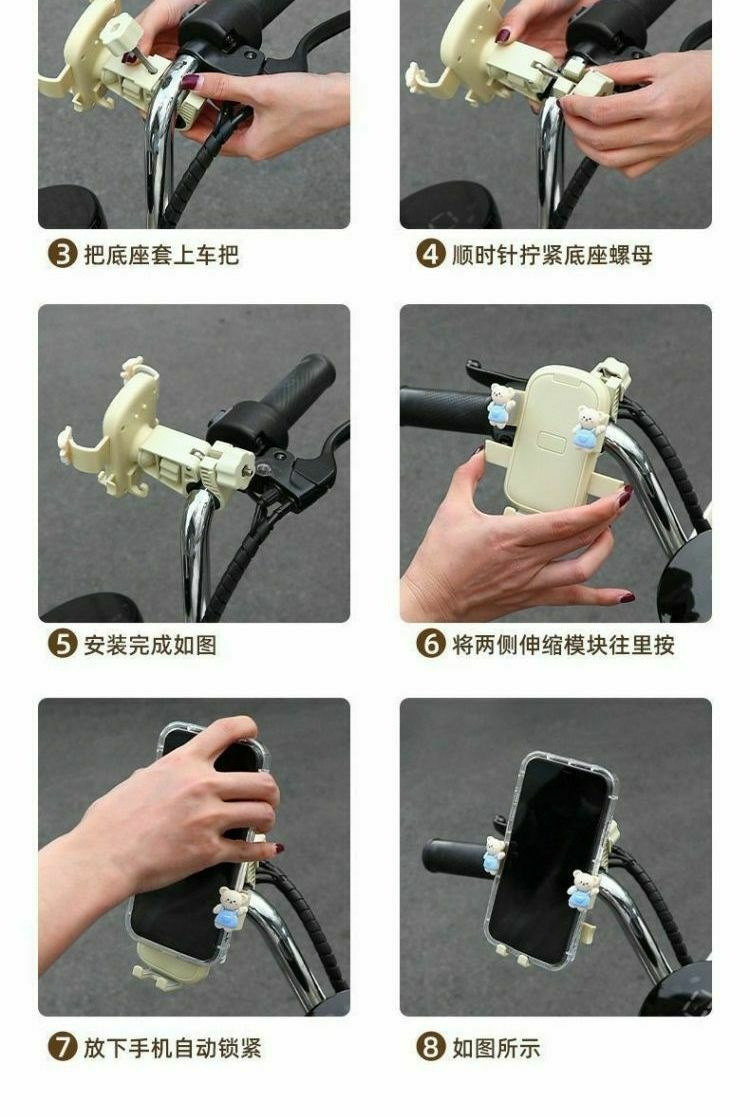 3 把底座套上车把

4 顺时针拧紧底座螺母

5 安装完成如图

6 将两侧伸缩模块往里按

7 放下手机自动锁紧

8 如图所示