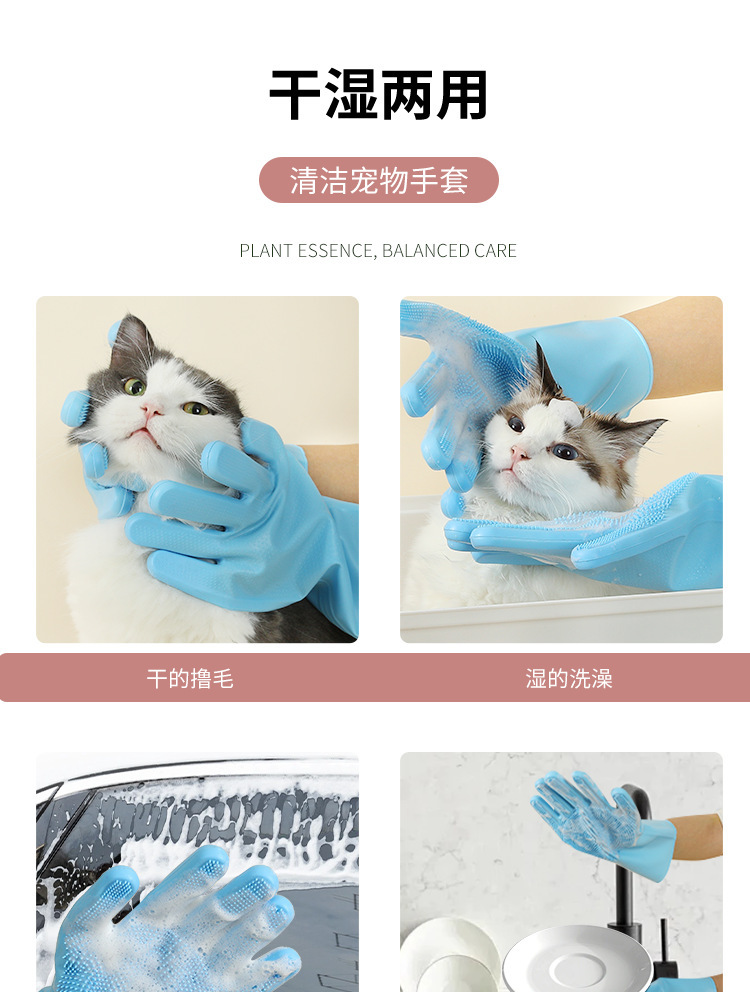 干湿两用

清洁宠物手套

PLANT ESSENCE, BALANCED CARE

干的撸毛

湿的洗澡