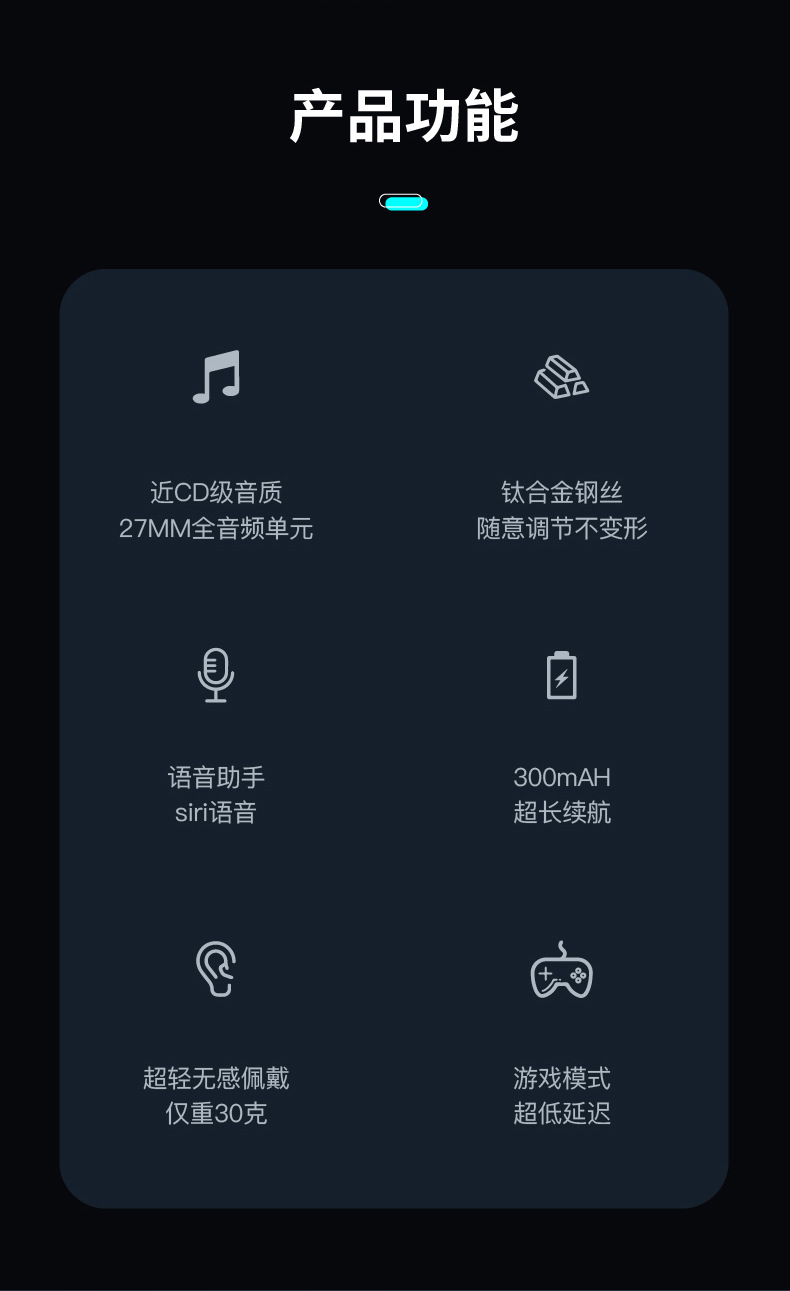 产品功能

近CD级音质
27MM全音频单元

钛合金钢丝
随意调节不变形

语音助手
siri语音

300mAH
超长续航

超轻无感佩戴
仅重30克

游戏模式
超低延迟