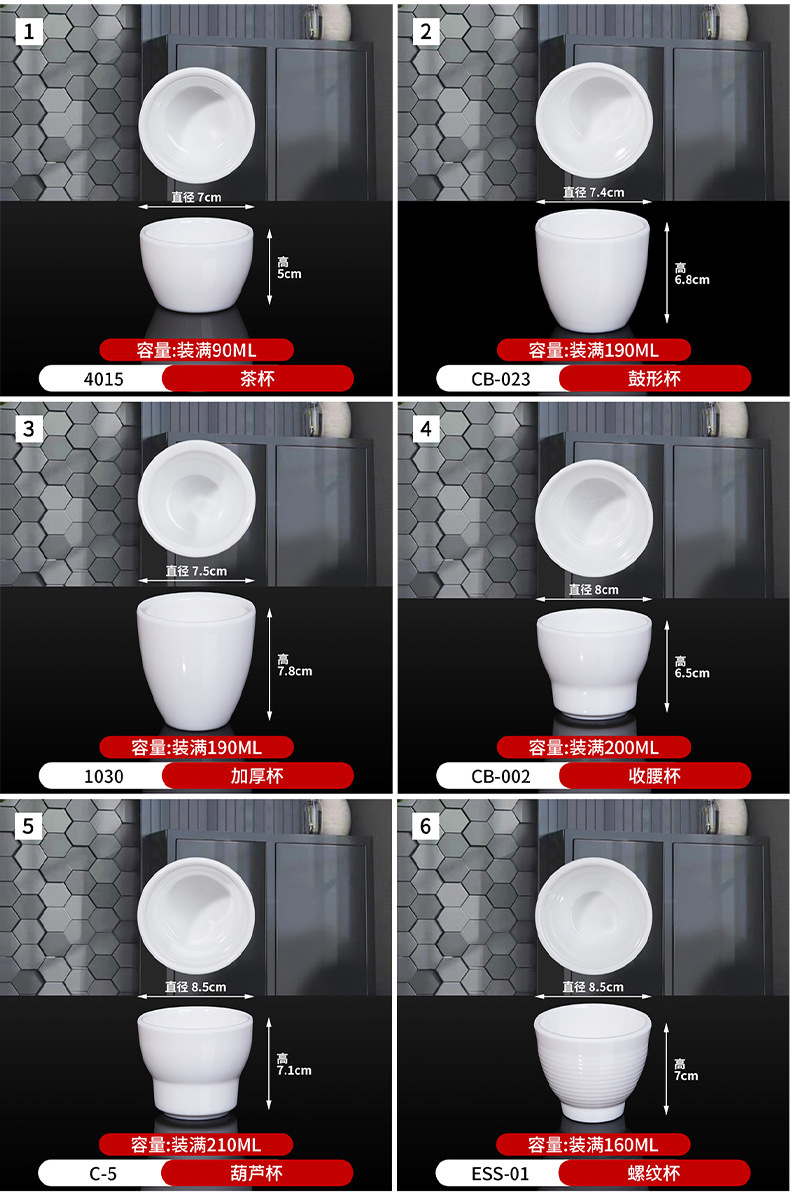 1

直径 7cm

高
5cm

容量:装满90ML

4015 茶杯

2

直径 7.4cm

高
6.8cm

容量:装满190ML

CB-023 鼓形杯

3

直径 7.5cm

高
7.8cm

容量:装满190ML

1030 加厚杯

4

直径 8cm

高
6.5cm

容量:装满200ML

CB-002 收腰杯

5

直径 8.5cm

高
7.1cm

容量:装满210ML

C-5 葫芦杯

6

直径 8.5cm

高
7cm

容量:装满160ML

ESS-01 螺纹杯