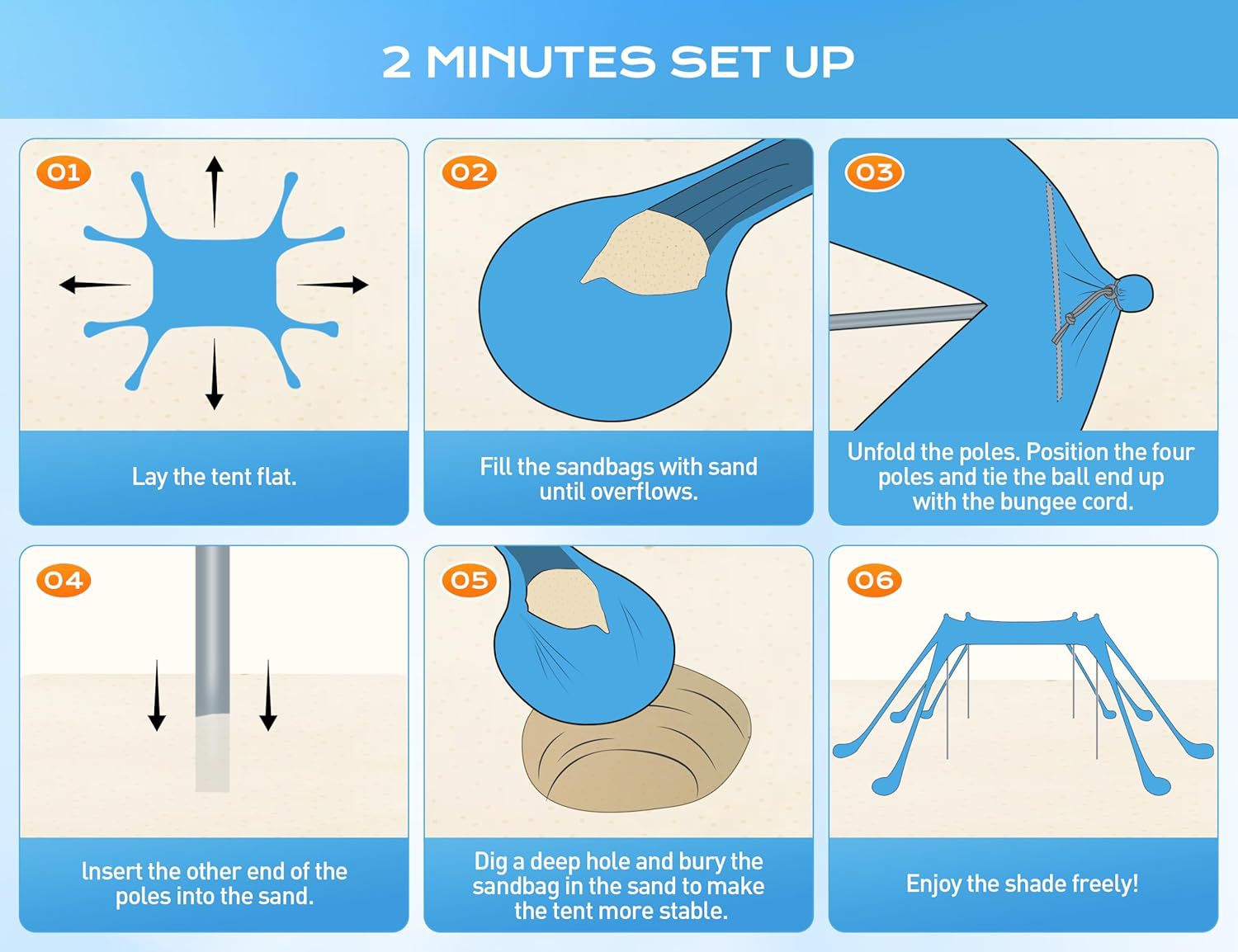 2 MINUTES SET UP

01

Lay the tent flat.

02

Fill the sandbags with sand until overflows.

03

Unfold the poles. Position the four poles and tie the ball end up with the bungee cord.

04

Insert the other end of the poles into the sand.

05

Dig a deep hole and bury the sandbag in the sand to make the tent more stable.

06

Enjoy the shade freely!