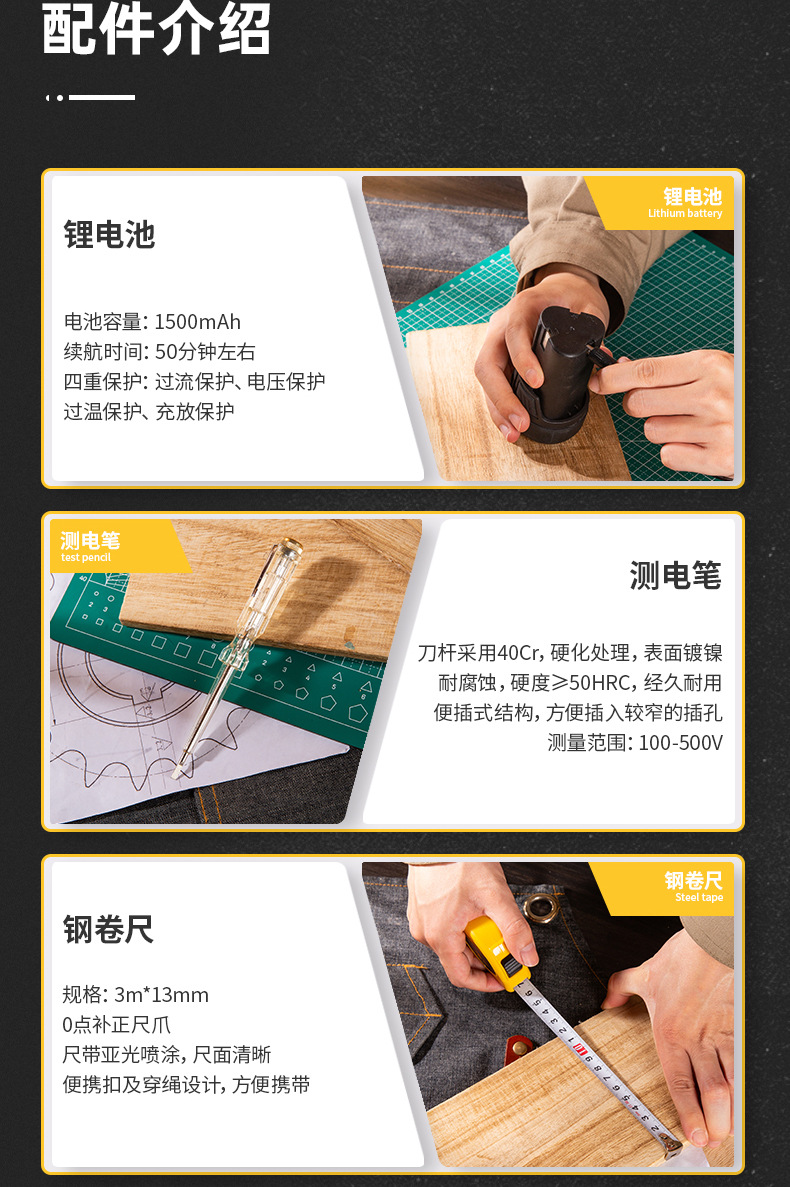 配件介绍

锂电池

电池容量: 1500mAh
续航时间: 50分钟左右
四重保护: 过流保护、电压保护
过温保护、充放保护

锂电池
Lithium battery

测电笔
test pencil

测电笔

刀杆采用40Cr, 硬化处理, 表面镀镍
耐腐蚀, 硬度≥50HRC, 经久耐用
便插式结构, 方便插入较窄的插孔
测量范围: 100-500V

钢卷尺

规格: 3m*13mm
0点补正尺爪
尺带亚光喷涂, 尺面清晰
便携扣及穿绳设计, 方便携带

钢卷尺
Steel tape