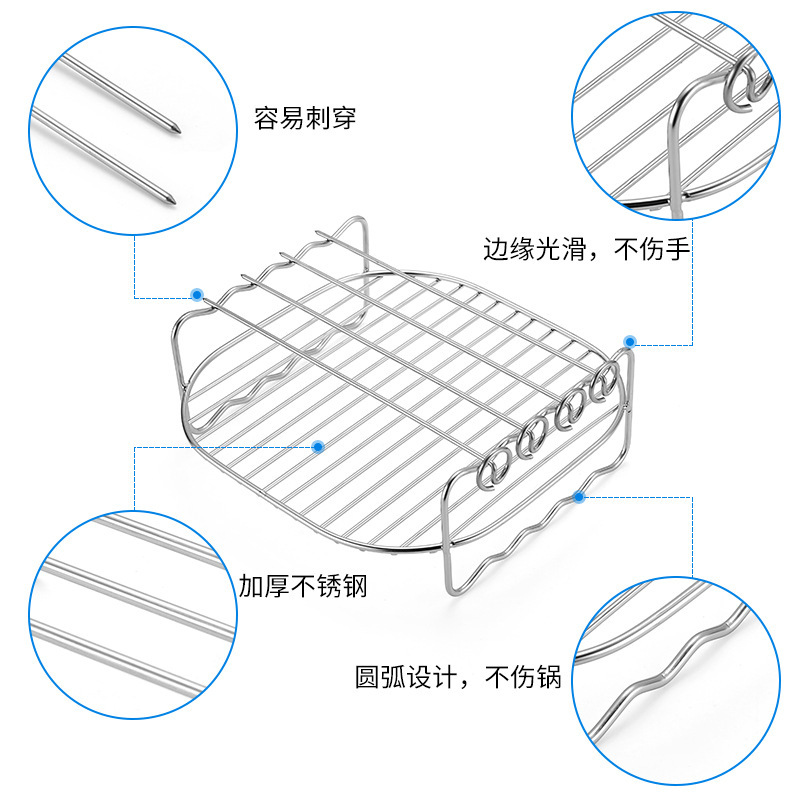 容易刺穿

边缘光滑，不伤手

加厚不锈钢

圆弧设计，不伤锅