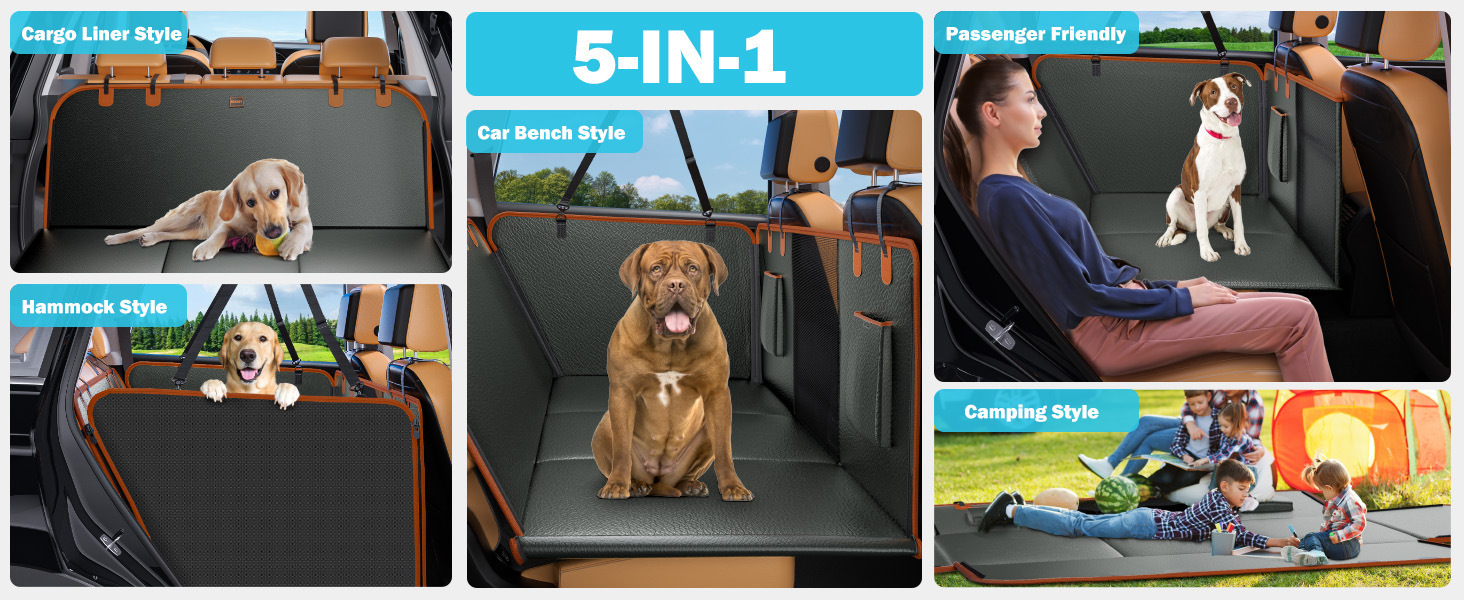 Cargo Liner Style

Hammock Style

5-IN-1

Car Bench Style

Passenger Friendly

Camping Style