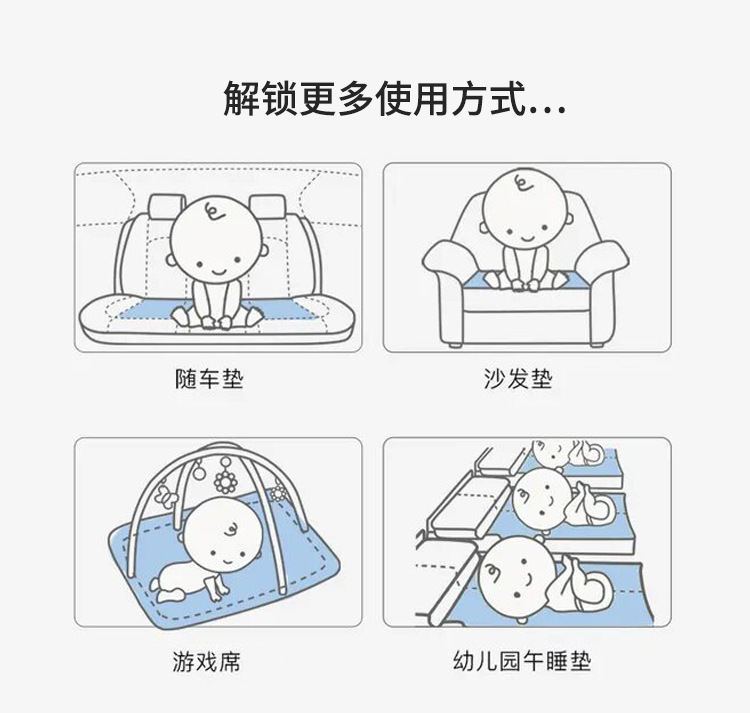 解锁更多使用方式...

随车垫

沙发垫

游戏席

幼儿园午睡垫