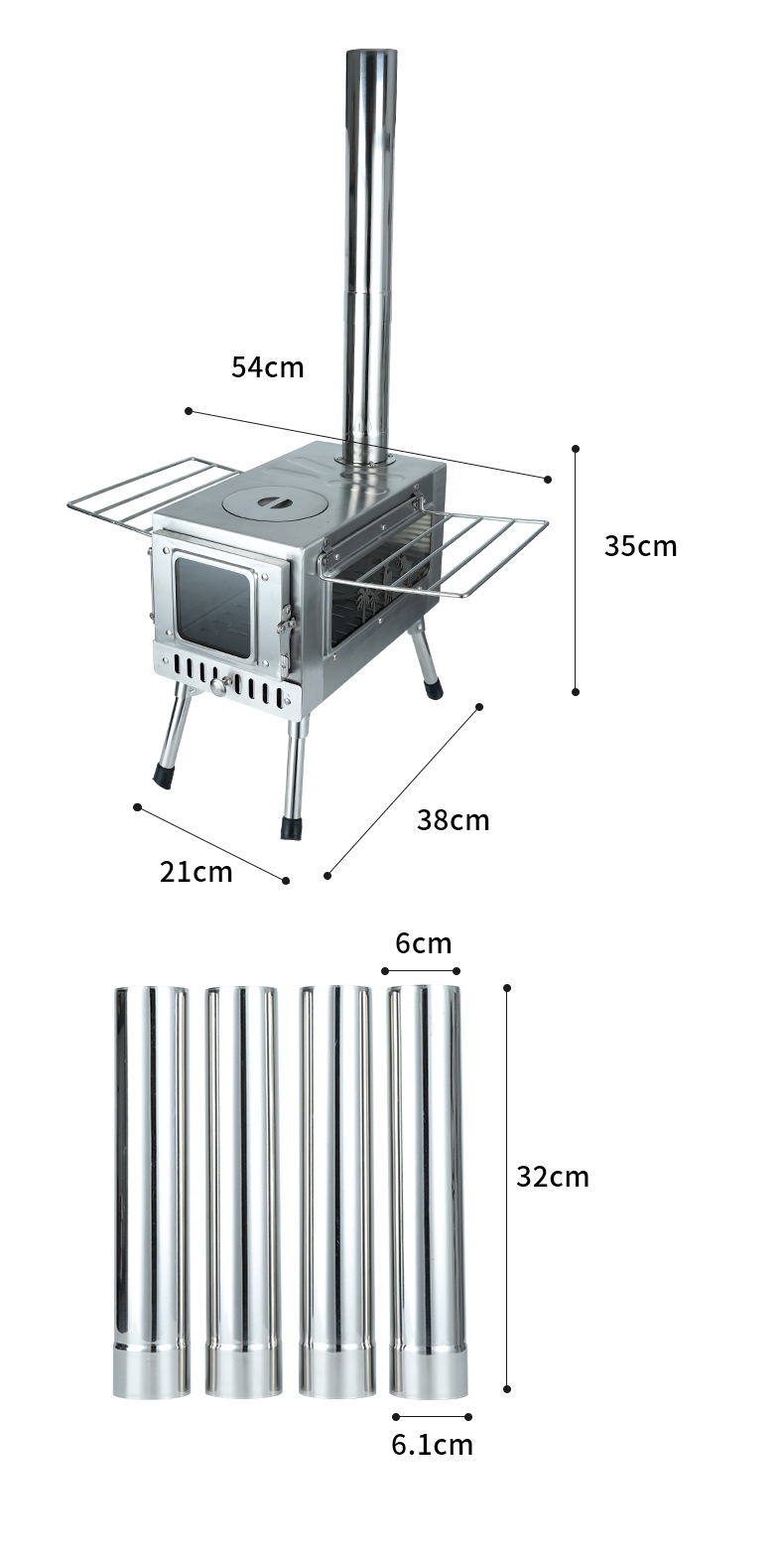 54cm

35cm

38cm

21cm

6cm

32cm

6.1cm