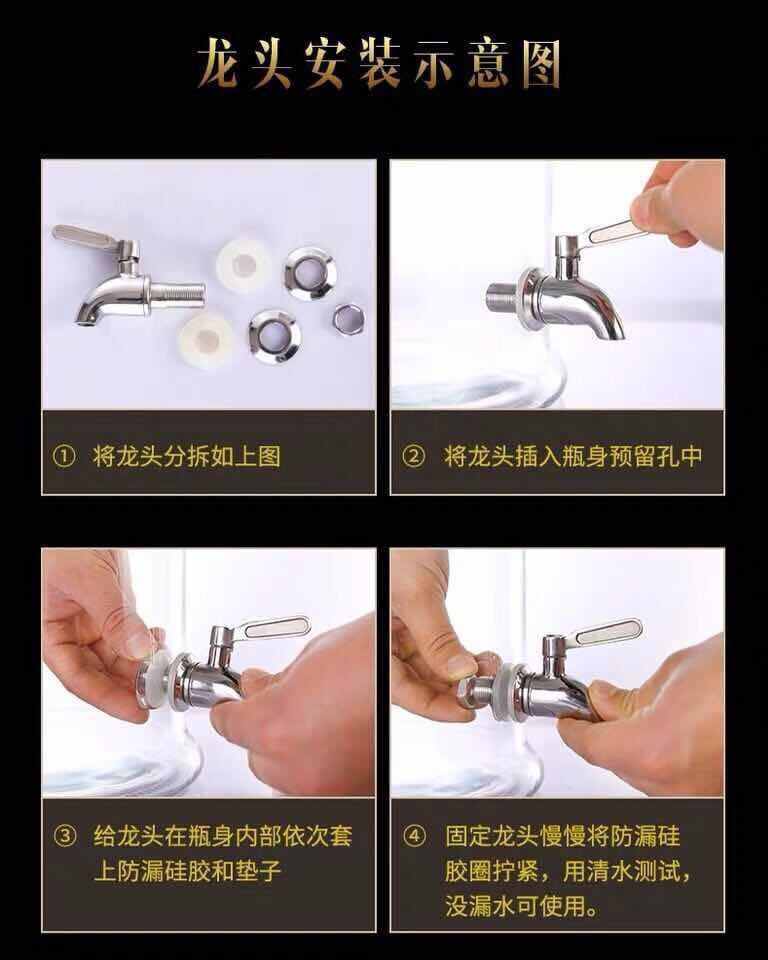 龙头安装示意图

① 将龙头分拆如上图

② 将龙头插入瓶身预留孔中

③ 给龙头在瓶身内部依次套上防漏硅胶和垫子

④ 固定龙头慢慢将防漏硅胶圈拧紧，用清水测试，没漏水可使用。