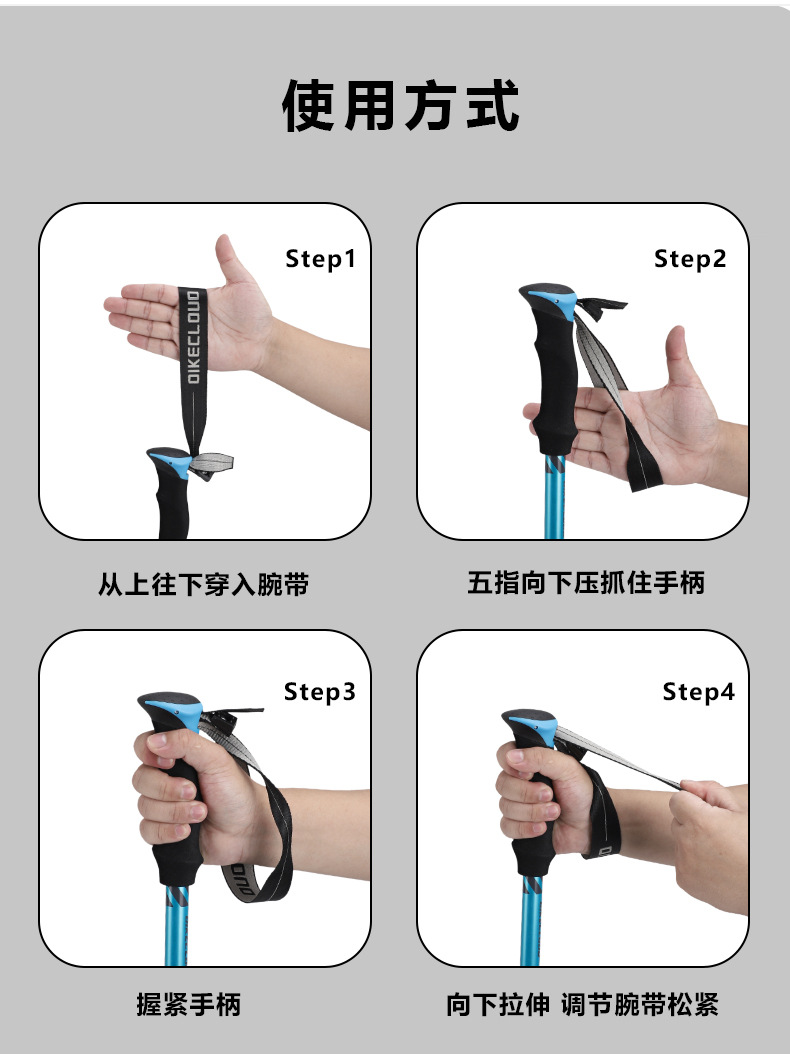 使用方式

Step1

OIKECLOUD

从上往下穿入腕带

Step2

五指向下压抓住手柄

Step3

握紧手柄

Step4

向下拉伸 调节腕带松紧