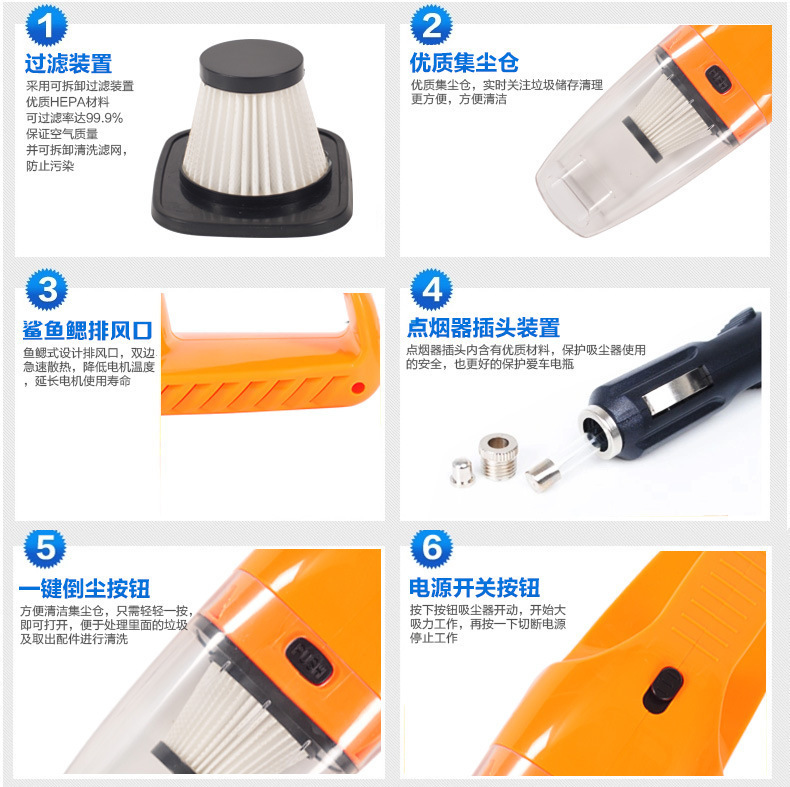 1

过滤装置

采用可拆卸过滤装置
优质HEPA材料
可过滤率达99.9%
保证空气质量
并可拆卸清洗滤网，
防止污染

2

优质集尘仓

优质集尘仓，实时关注垃圾储存清理更方便，方便清洁

3

鲨鱼鳃排风口

鱼鳃式设计排风口，双边急速散热，降低电机温度，延长电机使用寿命

4

点烟器插头装置

点烟器插头内含有优质材料，保护吸尘器使用的安全，也更好的保护爱车电瓶

5

一键倒尘按钮

方便清洁集尘仓，只需轻轻一按，即可打开，便于处理里面的垃圾及取出配件进行清洗

6

电源开关按钮

按下按钮吸尘器开动，开始大吸力工作，再按一下切断电源停止工作