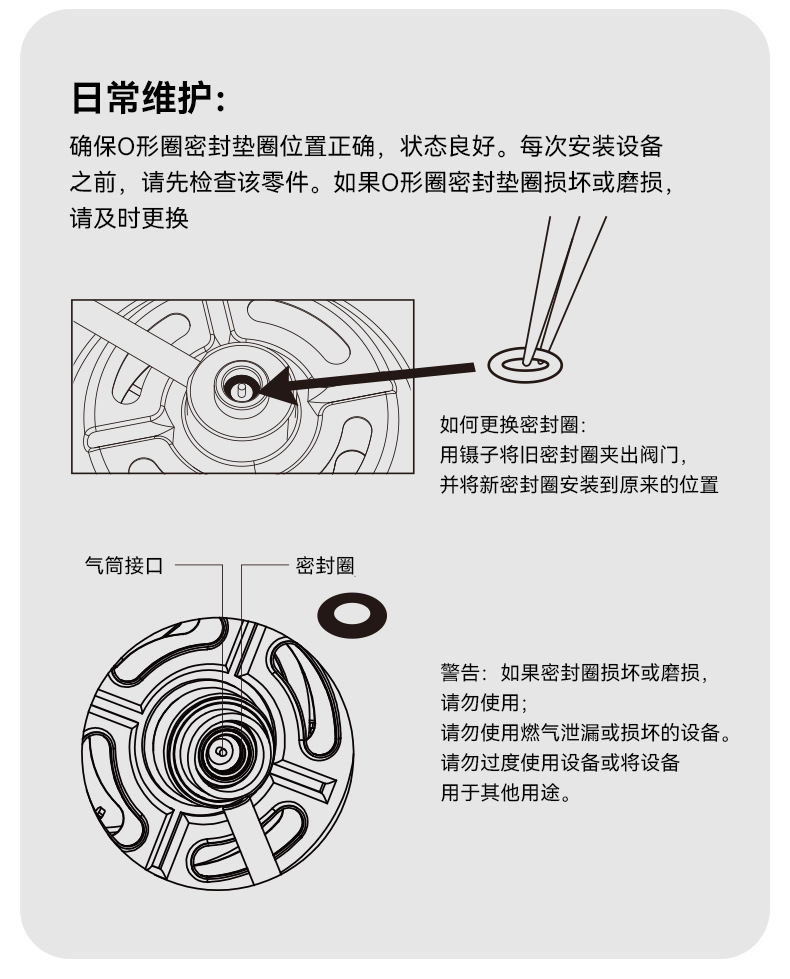 日常维护:

确保O形圈密封垫圈位置正确，状态良好。每次安装设备之前，请先检查该零件。如果O形圈密封垫圈损坏或磨损，请及时更换

如何更换密封圈:
用镊子将旧密封圈夹出阀门，
并将新密封圈安装到原来的位置

气筒接口

密封圈

警告：如果密封圈损坏或磨损，
请勿使用;
请勿使用燃气泄漏或损坏的设备。
请勿过度使用设备或将设备
用于其他用途。