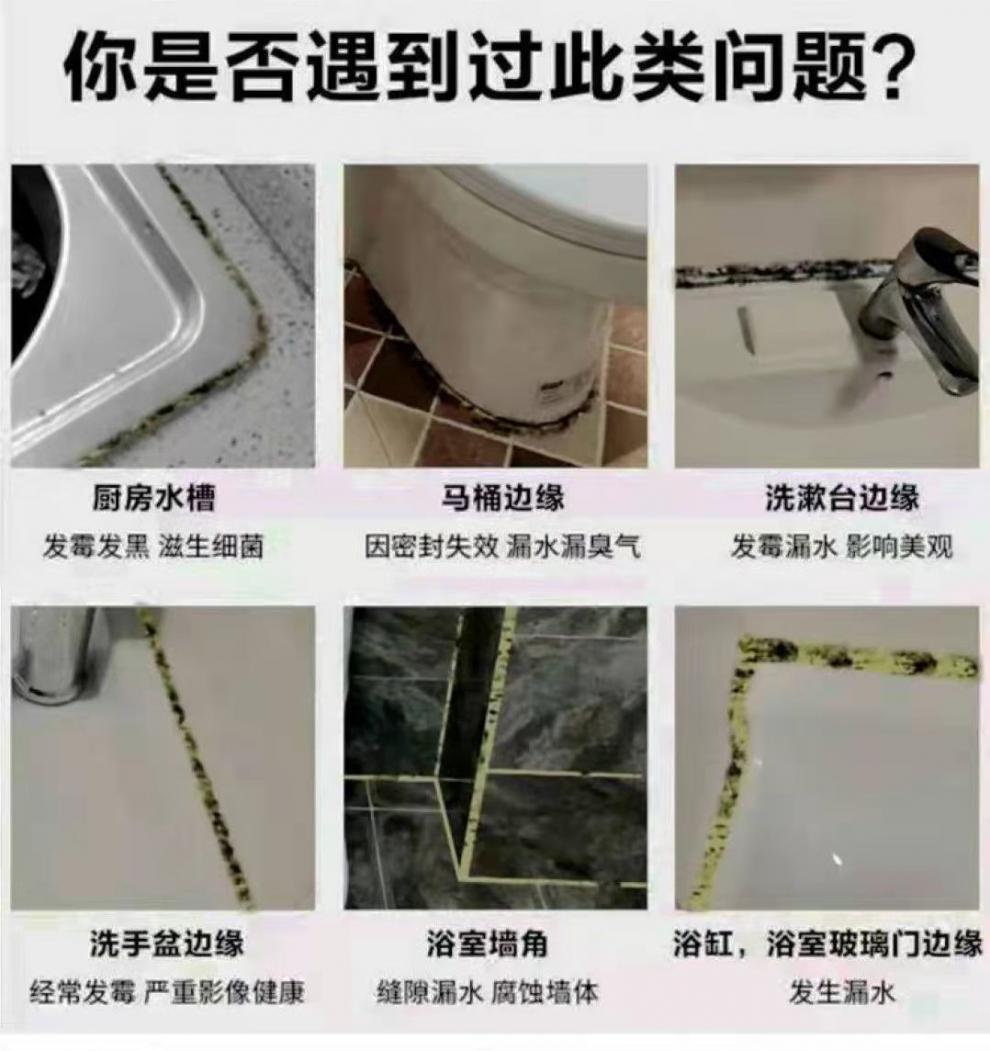 你是否遇到过此类问题?

厨房水槽
发霉发黑 滋生细菌

马桶边缘
因密封失效 漏水漏臭气

洗漱台边缘
发霉漏水 影响美观

洗手盆边缘
经常发霉 严重影像健康

浴室墙角
缝隙漏水 腐蚀墙体

浴缸，浴室玻璃门边缘
发生漏水