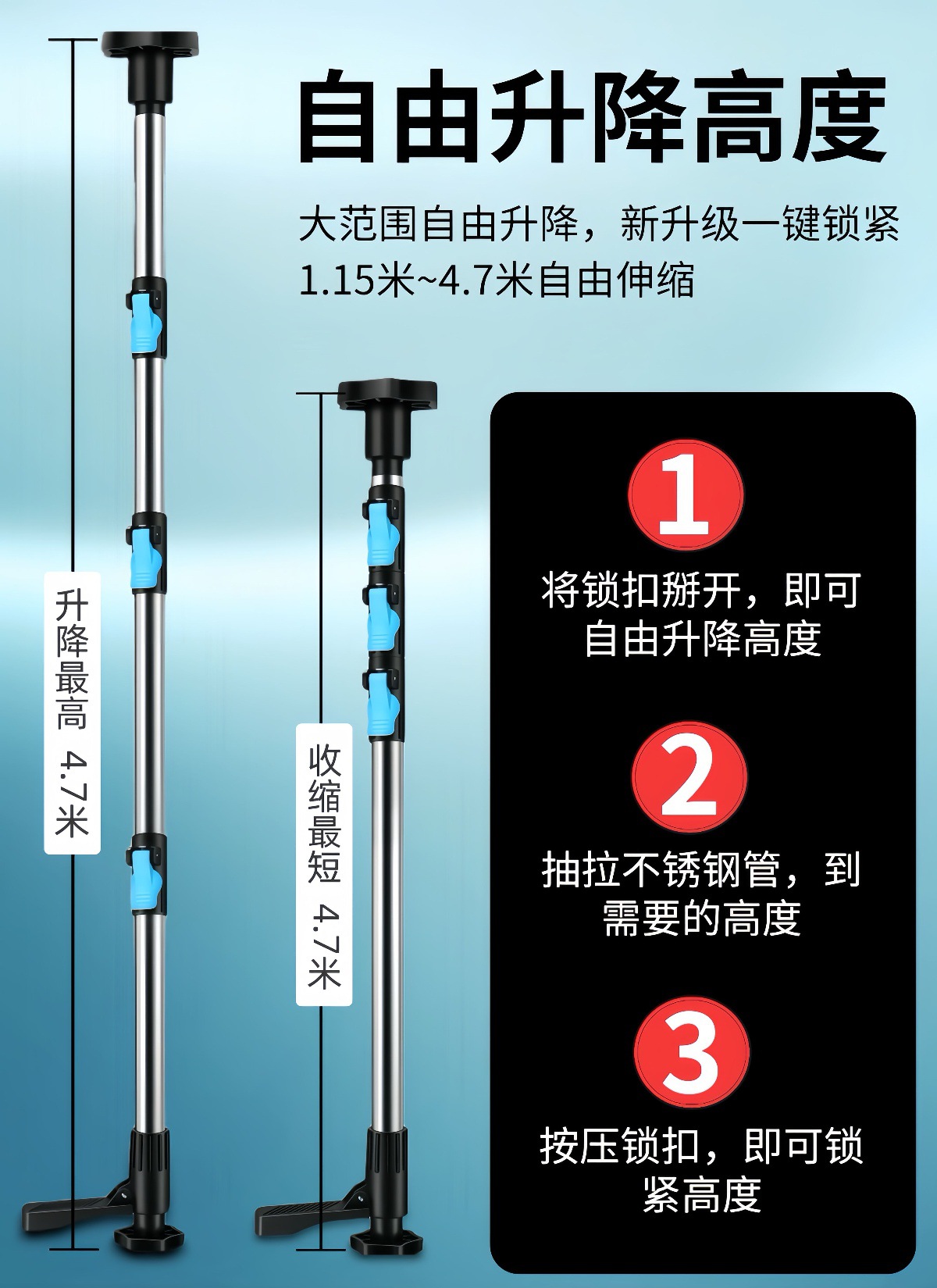 自由升降高度

大范围自由升降，新升级一键锁紧
1.15米~4.7米自由伸缩

升降最高 4.7米

收缩最短 4.7米

1

将锁扣掰开，即可自由升降高度

2

抽拉不锈钢管，到需要的高度

3

按压锁扣，即可锁紧高度