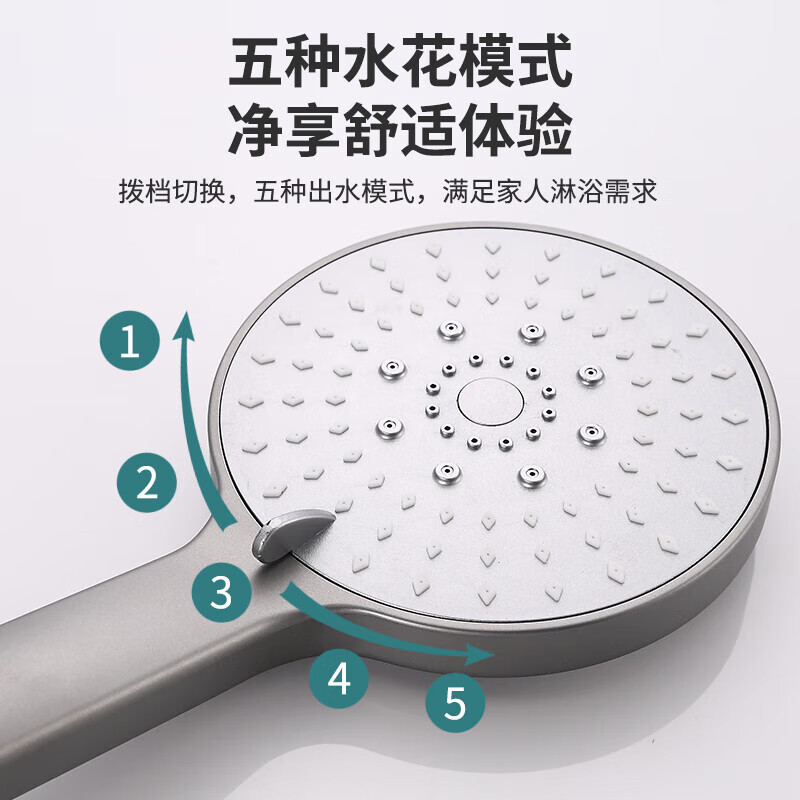 五种水花模式
净享舒适体验

拨档切换，五种出水模式，满足家人淋浴需求

1

2

3

4

5