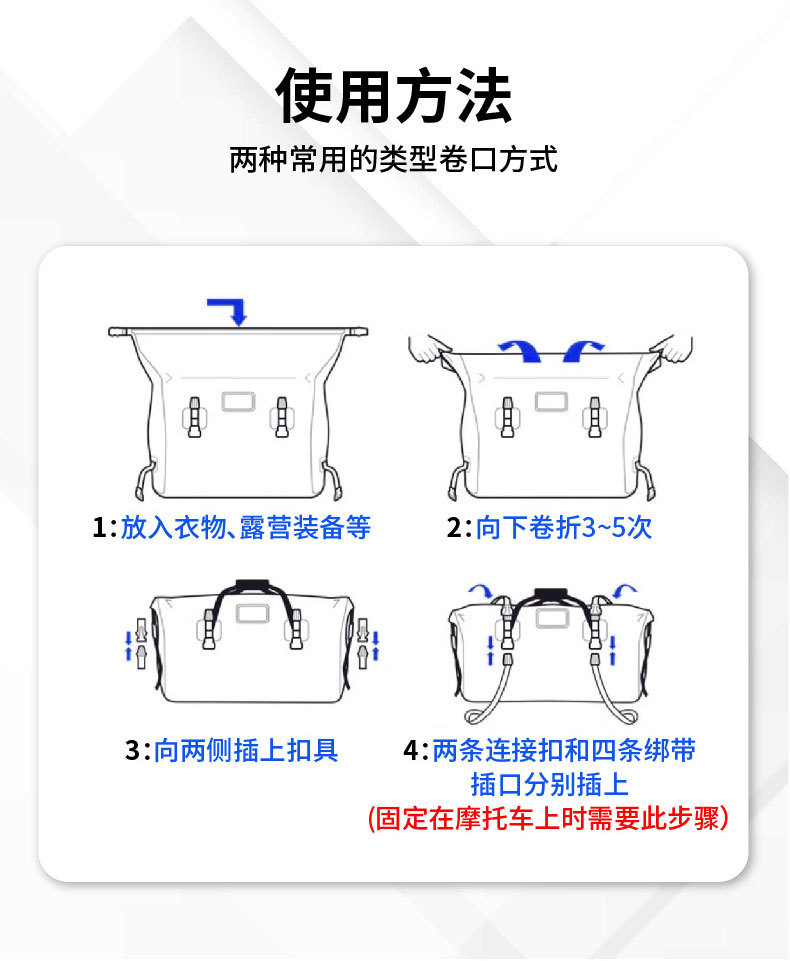 使用方法

两种常用的类型卷口方式

1:放入衣物、露营装备等

2:向下卷折3~5次

3:向两侧插上扣具

4:两条连接扣和四条绑带插口分别插上
(固定在摩托车上时需要此步骤)