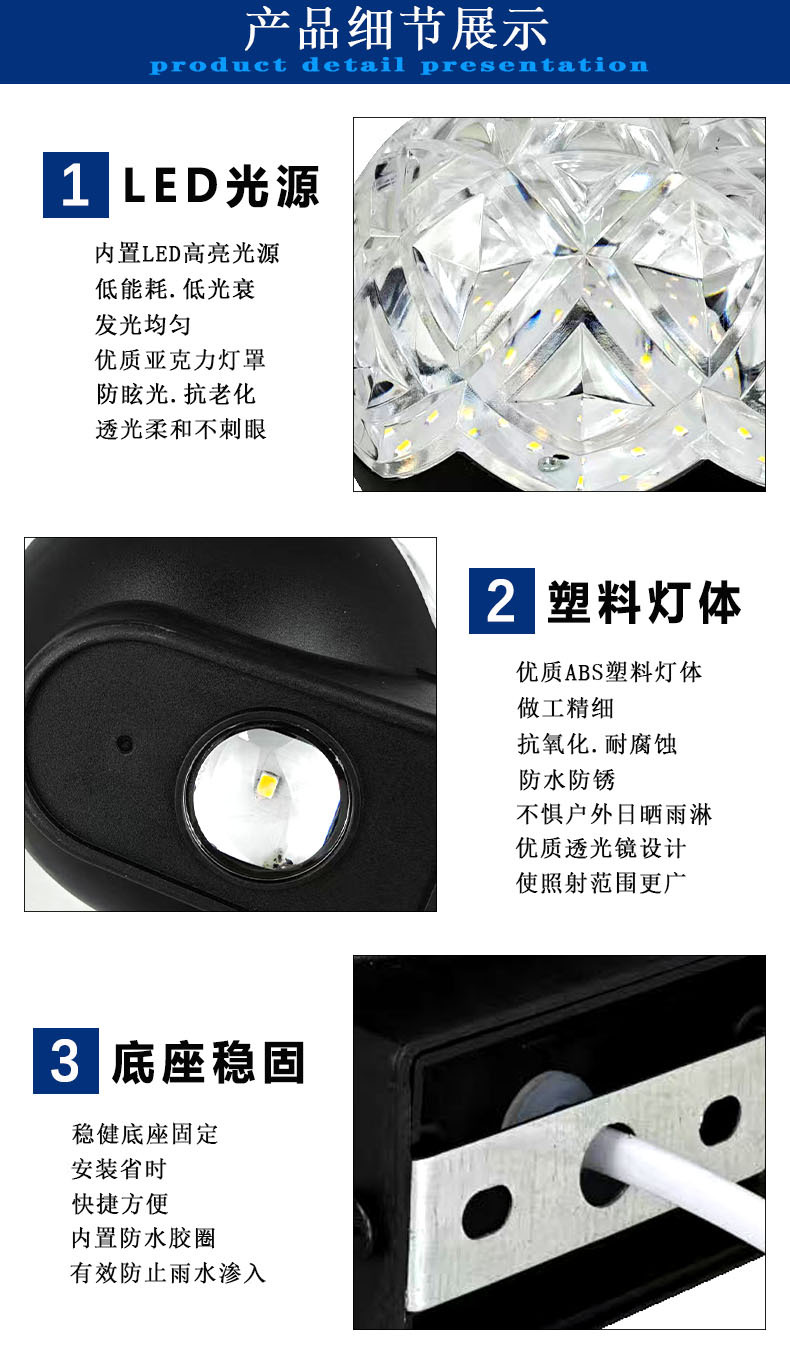 产品细节展示
product detail presentation

1 LED光源

内置LED高亮光源
低能耗.低光衰
发光均匀
优质亚克力灯罩
防眩光.抗老化
透光柔和不刺眼

2 塑料灯体

优质ABS塑料灯体
做工精细
抗氧化.耐腐蚀
防水防锈
不惧户外日晒雨淋
优质透光镜设计
使照射范围更广

3 底座稳固

稳健底座固定
安装省时
快捷方便
内置防水胶圈
有效防止雨水渗入