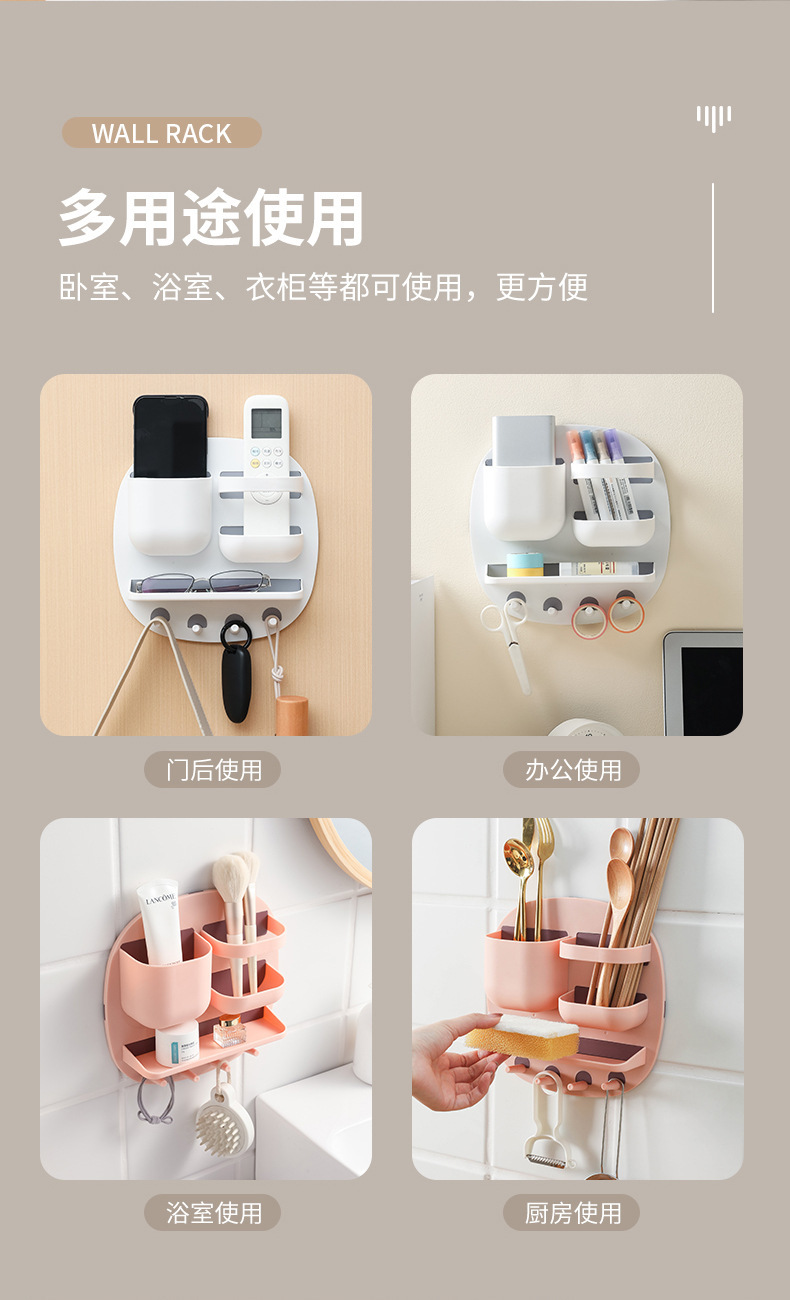 WALL RACK

多用途使用

卧室、浴室、衣柜等都可使用，更方便

门后使用

办公使用

LANCOME

浴室使用

厨房使用