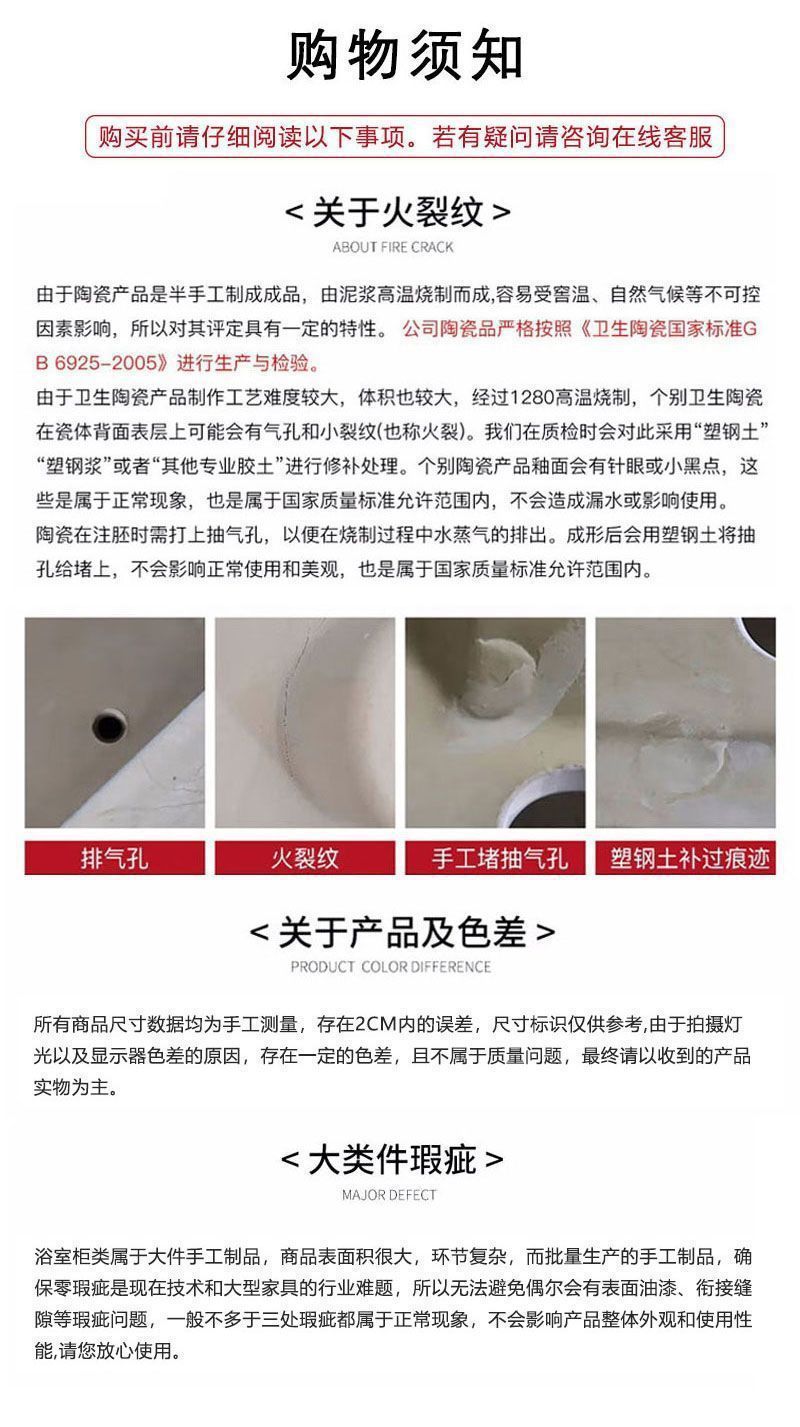 购物须知

购买前请仔细阅读以下事项。若有疑问请咨询在线客服

< 关于火裂纹 >

ABOUT FIRE CRACK

由于陶瓷产品是半手工制成成品，由泥浆高温烧制而成,容易受窑温、自然气候等不可控因素影响，所以对其评定具有一定的特性。公司陶瓷品严格按照《卫生陶瓷国家标准GB 6925-2005》进行生产与检验。

由于卫生陶瓷产品制作工艺难度较大，体积也较大，经过1280高温烧制，个别卫生陶瓷在瓷体背面表层上可能会有气孔和小裂纹(也称火裂)。我们在质检时会对此采用“塑钢土”“塑钢浆”或者“其他专业胶土”进行修补处理。个别陶瓷产品釉面会有针眼或小黑点，这些是属于正常现象，也是属于国家质量标准允许范围内，不会造成漏水或影响使用。

陶瓷在注胚时需打上抽气孔，以便在烧制过程中水蒸气的排出。成形后会用塑钢土将抽孔给堵上，不会影响正常使用和美观，也是属于国家质量标准允许范围内。

排气孔

火裂纹

手工堵抽气孔

塑钢土补过痕迹

< 关于产品及色差 >

PRODUCT COLOR DIFFERENCE

所有商品尺寸数据均为手工测量，存在2CM内的误差，尺寸标识仅供参考,由于拍摄灯光以及显示器色差的原因，存在一定的色差，且不属于质量问题，最终请以收到的产品实物为主。

< 大类件瑕疵 >

MAJOR DEFECT

浴室柜类属于大件手工制品，商品表面积很大，环节复杂，而批量生产的手工制品，确保零瑕疵是现在技术和大型家具的行业难题，所以无法避免偶尔会有表面油漆、衔接缝隙等瑕疵问题，一般不多于三处瑕疵都属于正常现象，不会影响产品整体外观和使用性能,请您放心使用。