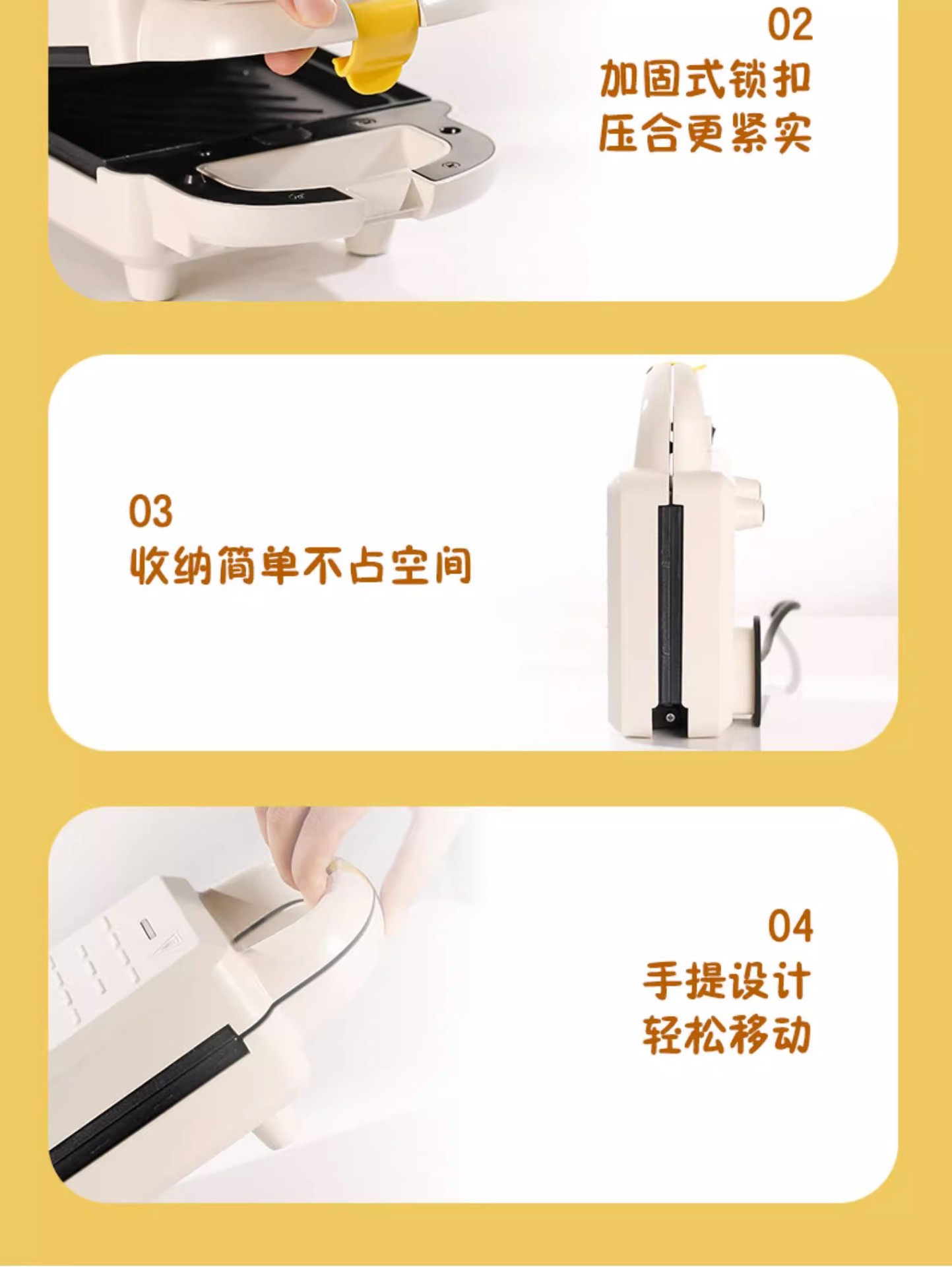 02
加固式锁扣
压合更紧实

03
收纳简单不占空间

04
手提设计
轻松移动