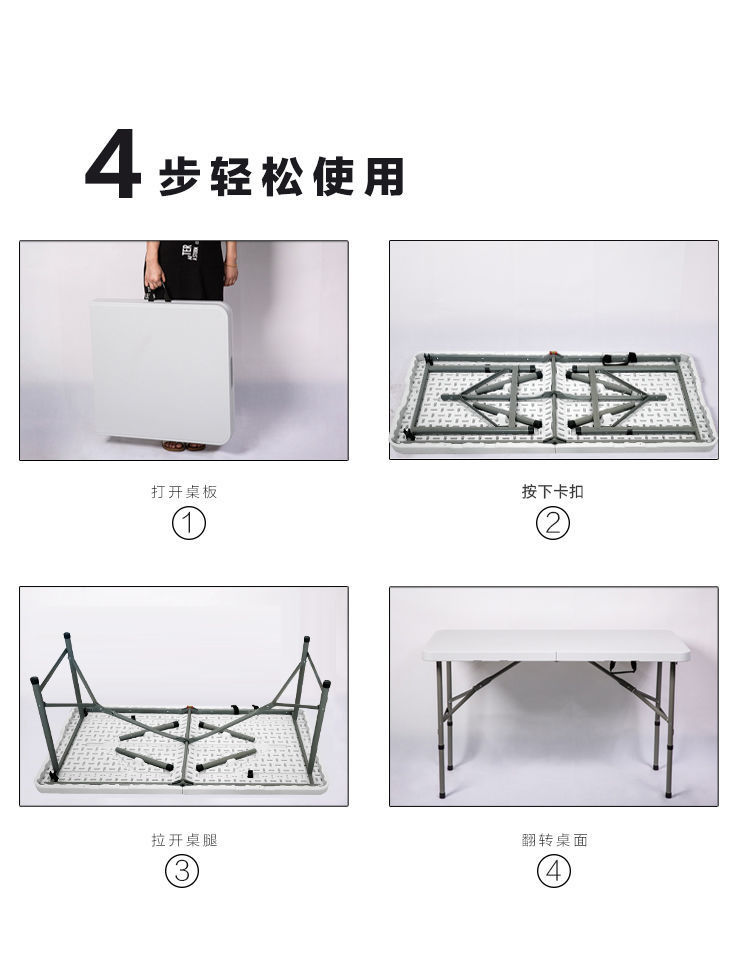 4 步轻松使用

打开桌板
①

按下卡扣
②

拉开桌腿
③

翻转桌面
④