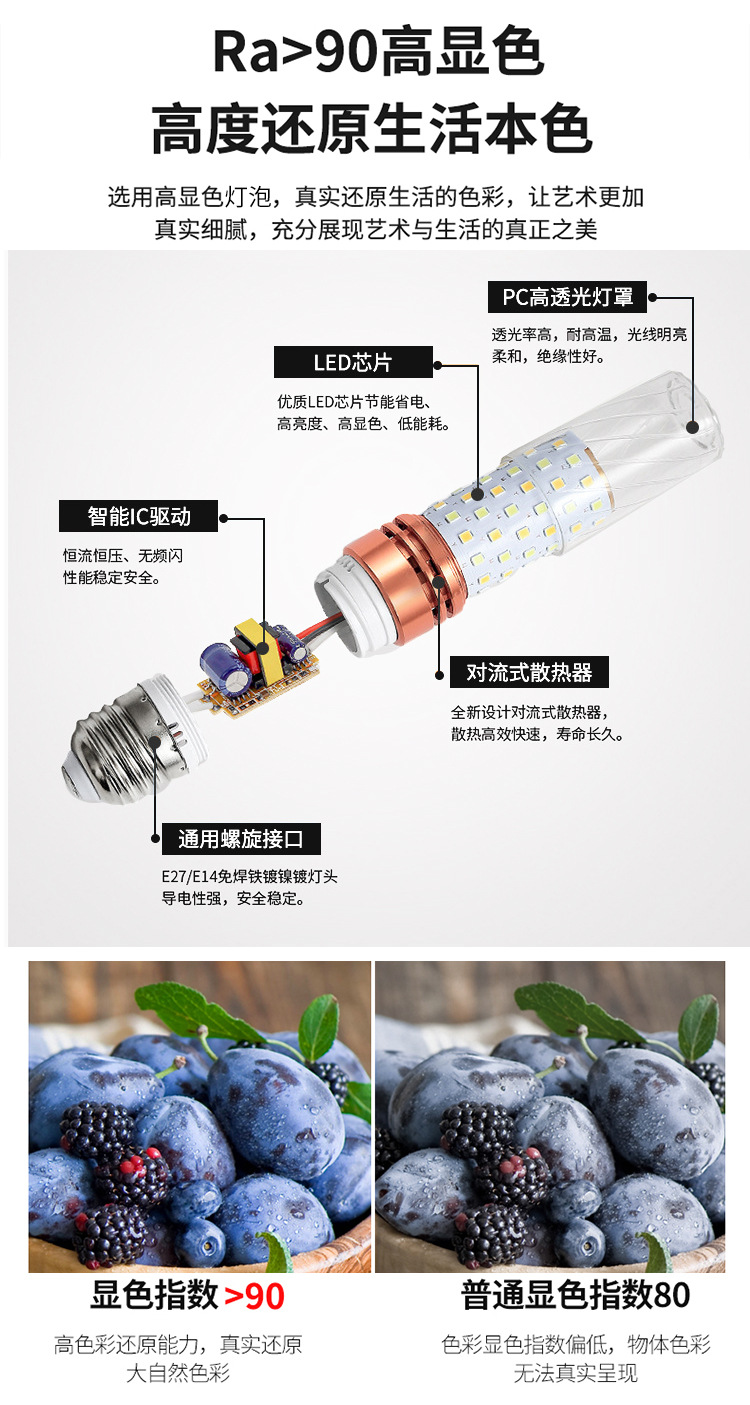 Ra>90高显色
高度还原生活本色

选用高显色灯泡，真实还原生活的色彩，让艺术更加真实细腻，充分展现艺术与生活的真正之美

PC高透光灯罩
透光率高，耐高温，光线明亮柔和，绝缘性好。

LED芯片
优质LED芯片节能省电、高亮度、高显色、低能耗。

智能IC驱动
恒流恒压、无频闪性能稳定安全。

对流式散热器
全新设计对流式散热器，散热高效快速，寿命长久。

通用螺旋接口
E27/E14免焊铁镀镍镀灯头导电性强，安全稳定。

显色指数 >90
高色彩还原能力，真实还原大自然色彩

普通显色指数80
色彩显色指数偏低，物体色彩无法真实呈现