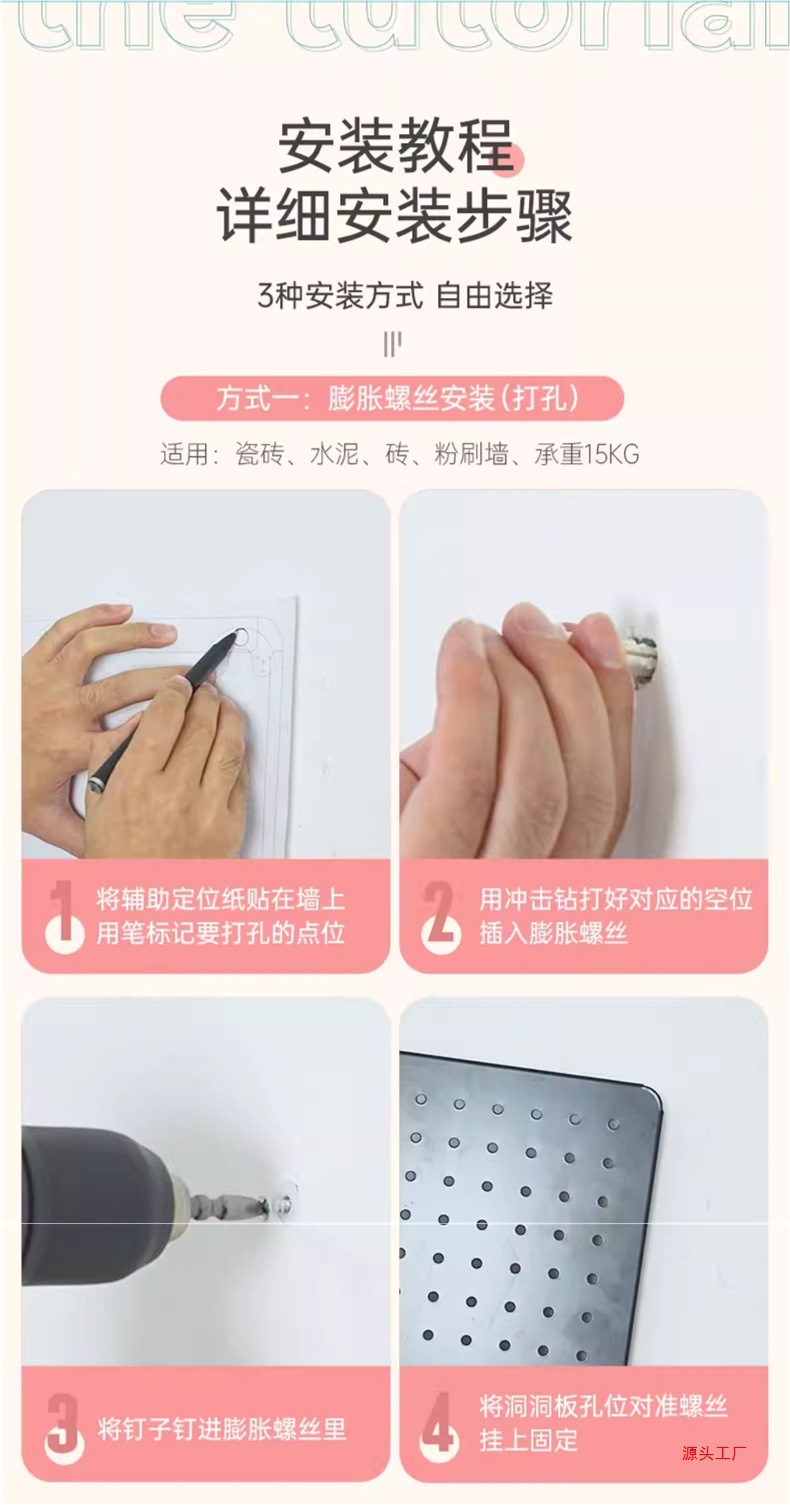 the tutorial

安装教程
详细安装步骤

3种安装方式 自由选择

方式一：膨胀螺丝安装（打孔）

适用：瓷砖、水泥、砖、粉刷墙、承重15KG

1 将辅助定位纸贴在墙上
用笔标记要打孔的点位

2 用冲击钻打好对应的空位
插入膨胀螺丝

3 将钉子钉进膨胀螺丝里

4 将洞洞板孔位对准螺丝
挂上固定

源头工厂