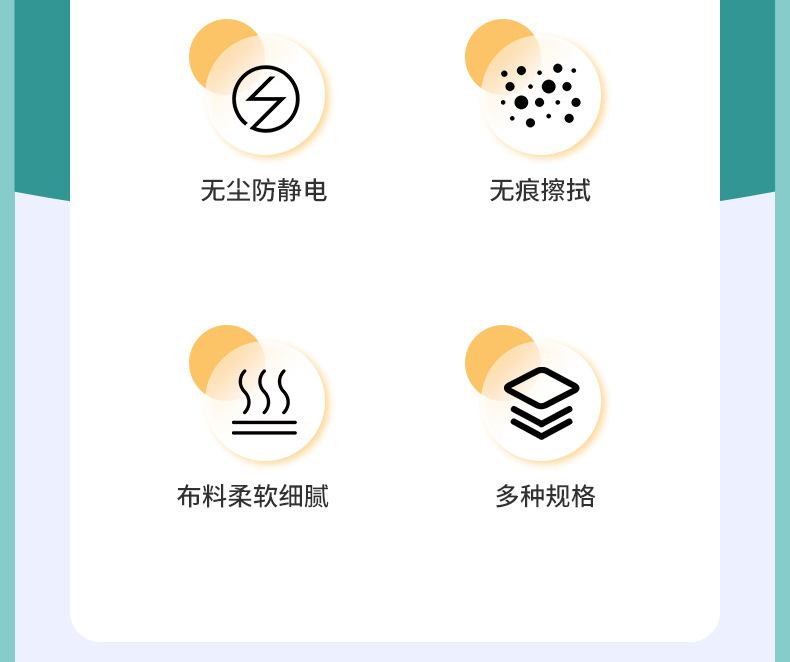 无尘防静电

无痕擦拭

布料柔软细腻

多种规格