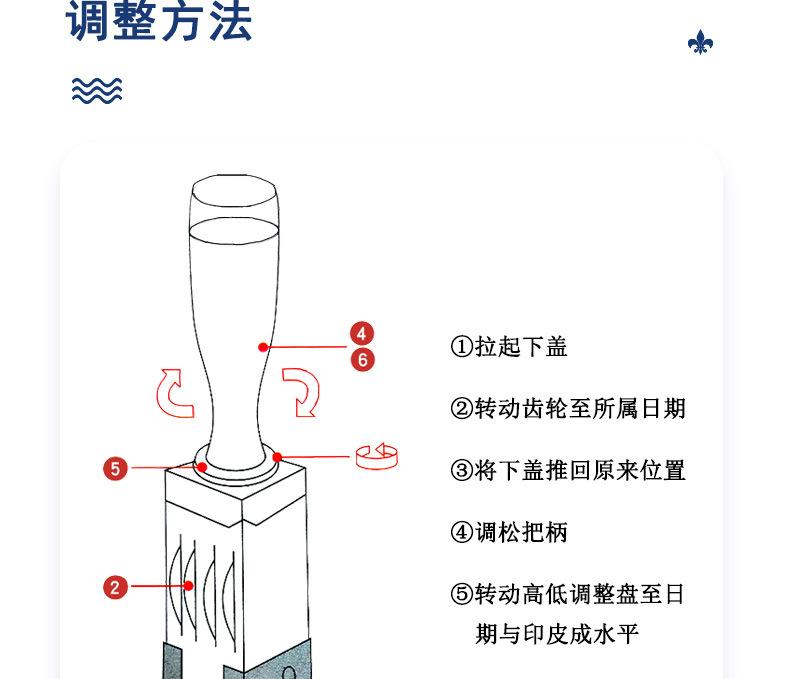 调整方法

4
6
5
2

①拉起下盖

②转动齿轮至所属日期

③将下盖推回原来位置

④调松把柄

⑤转动高低调整盘至日期与印皮成水平