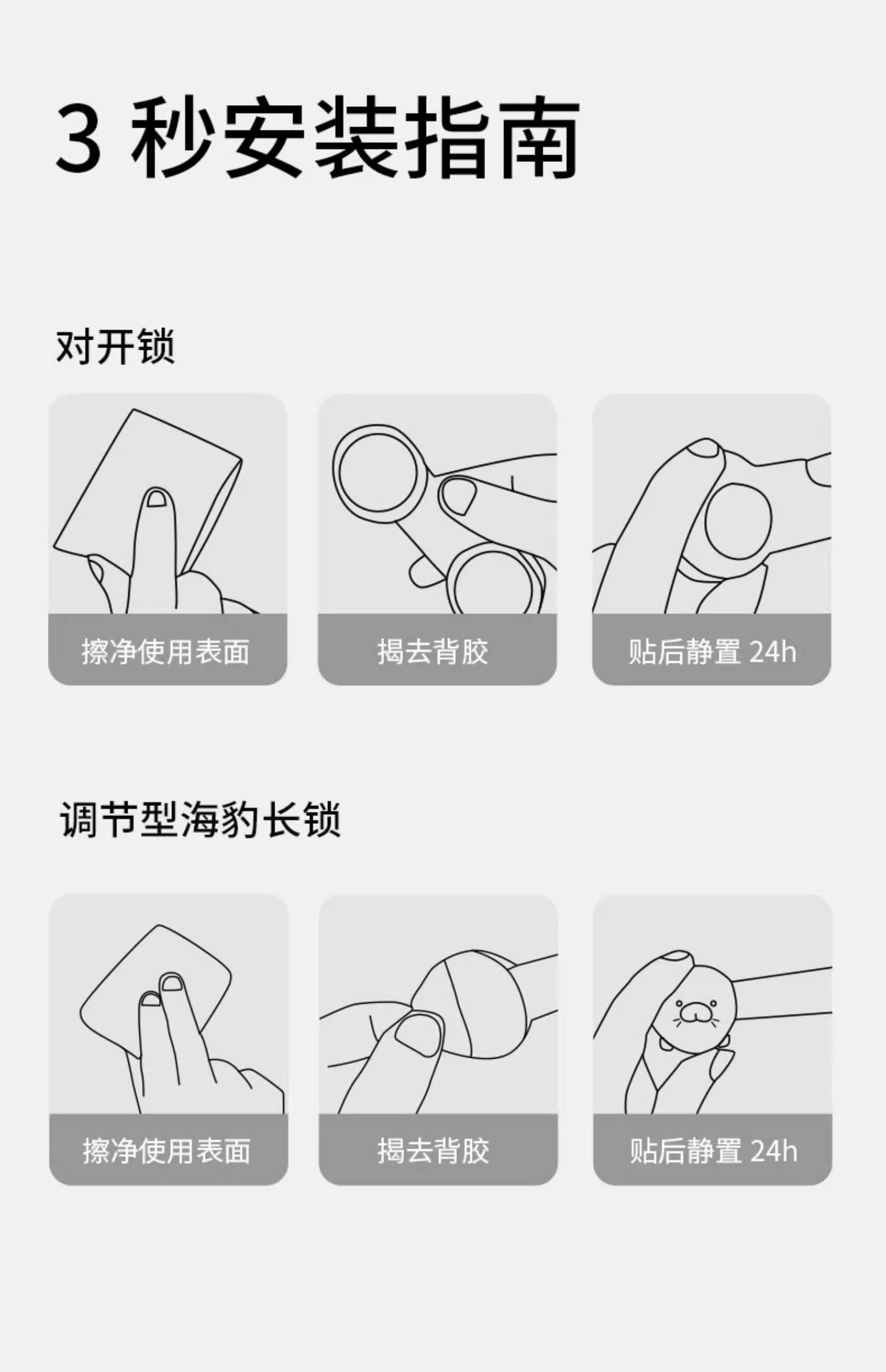 3 秒安装指南

对开锁

擦净使用表面

揭去背胶

贴后静置 24h

调节型海豹长锁

擦净使用表面

揭去背胶

贴后静置 24h