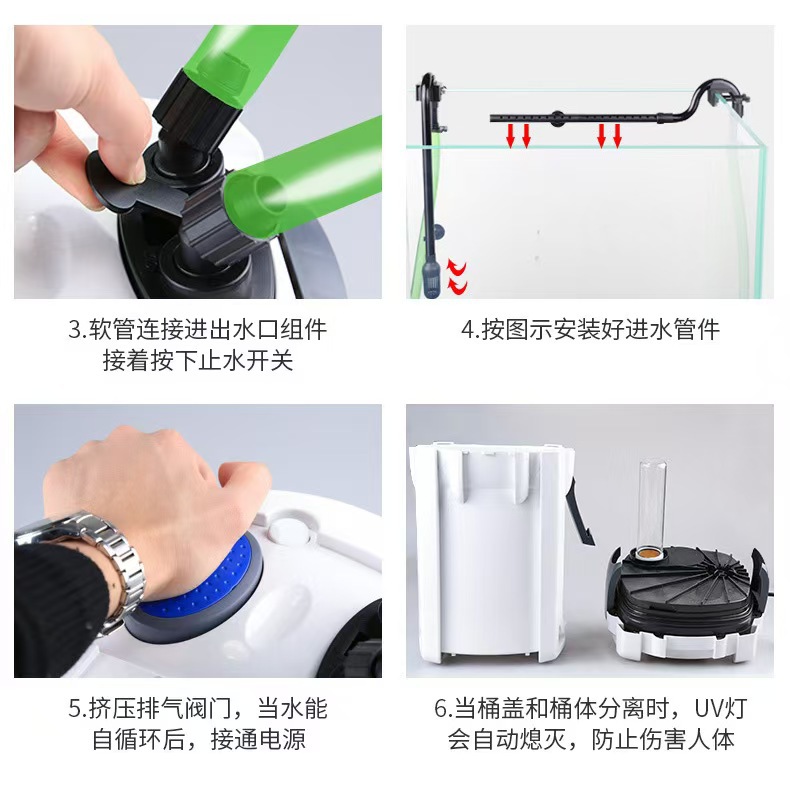 3.软管连接进出水口组件
接着按下止水开关

4.按图示安装好进水管件

5.挤压排气阀门，当水能
自循环后，接通电源

6.当桶盖和桶体分离时，UV灯
会自动熄灭，防止伤害人体