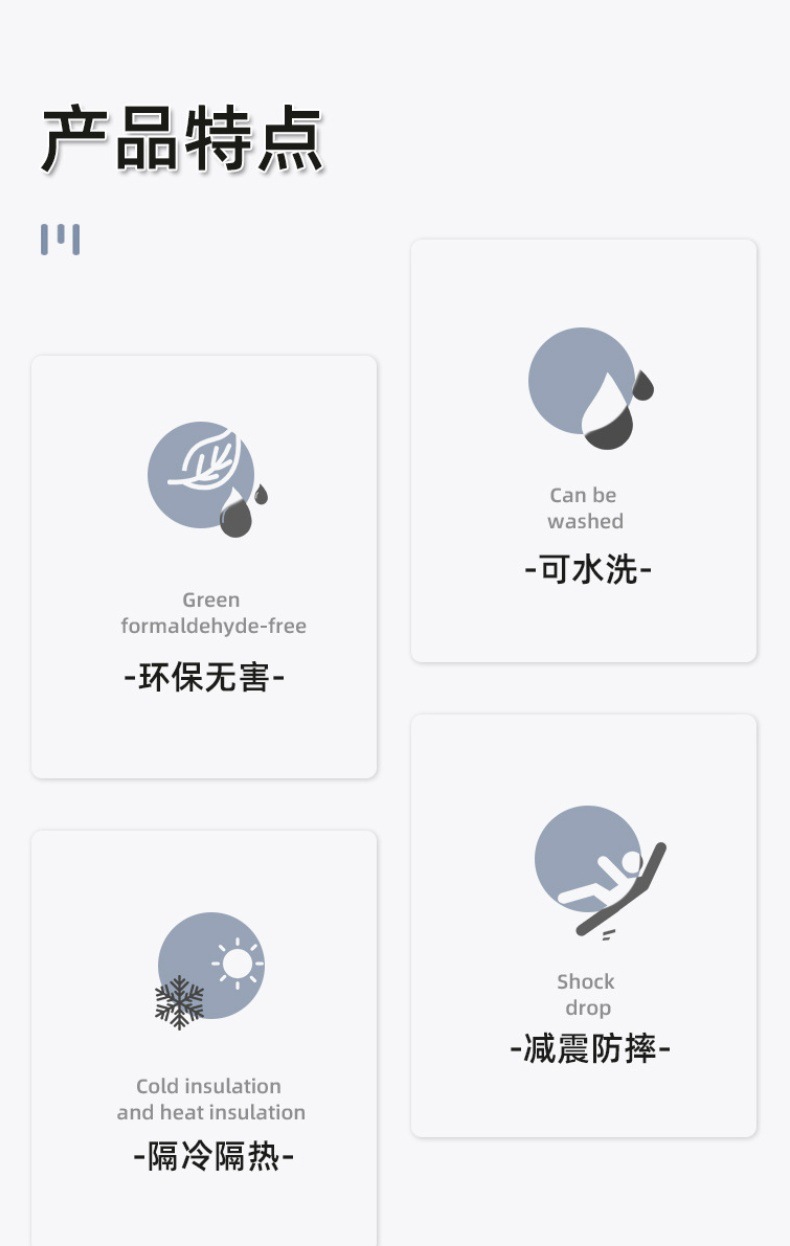 产品特点

Green
formaldehyde-free
-环保无害-

Cold insulation
and heat insulation
-隔冷隔热-

Can be
washed
-可水洗-

Shock
drop
-减震防摔-